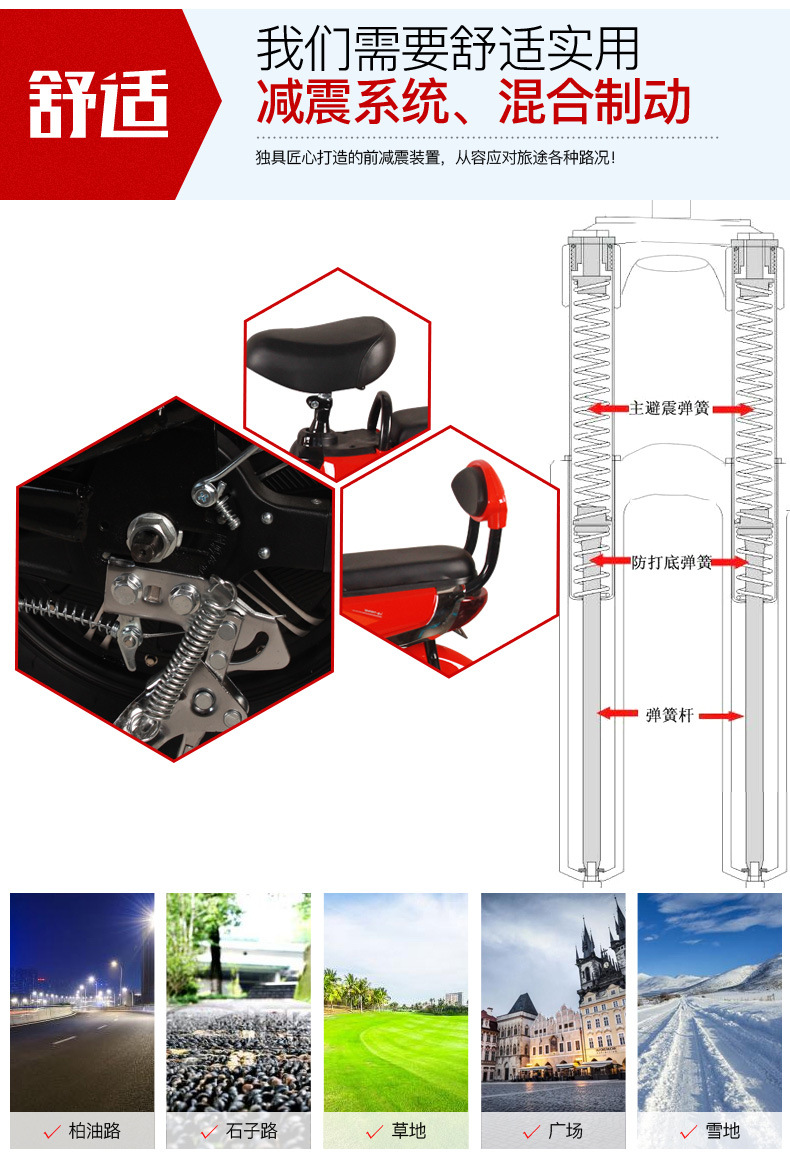 舒适

我们需要舒适实用
减震系统、混合制动

独具匠心打造的前减震装置，从容应对旅途各种路况!

主避震弹簧

防打底弹簧

弹簧杆

✓ 柏油路

✓ 石子路

✓ 草地

✓ 广场

✓ 雪地