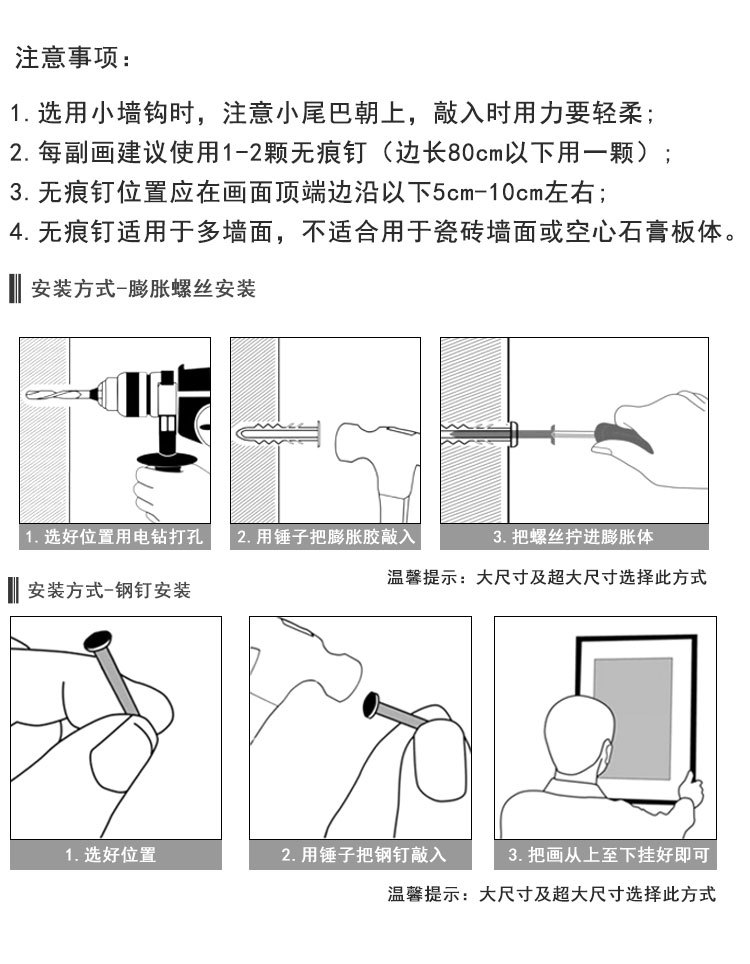 注意事项：

1. 选用小墙钩时，注意小尾巴朝上，敲入时用力要轻柔；
2. 每副画建议使用1-2颗无痕钉（边长80cm以下用一颗）；
3. 无痕钉位置应在画面顶端边沿以下5cm-10cm左右；
4. 无痕钉适用于多墙面，不适合用于瓷砖墙面或空心石膏板体。

安装方式-膨胀螺丝安装

1. 选好位置用电钻打孔

2. 用锤子把膨胀胶敲入

3. 把螺丝拧进膨胀体

温馨提示：大尺寸及超大尺寸选择此方式

安装方式-钢钉安装

1. 选好位置

2. 用锤子把钢钉敲入

3. 把画从上至下挂好即可

温馨提示：大尺寸及超大尺寸选择此方式