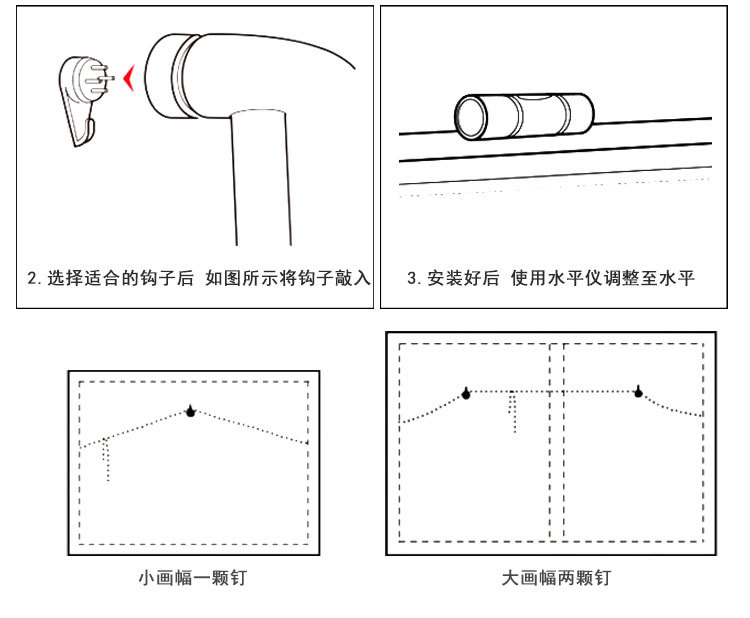 2. 选择适合的钩子后 如图所示将钩子敲入

3. 安装好后 使用水平仪调整至水平

小画幅一颗钉

大画幅两颗钉