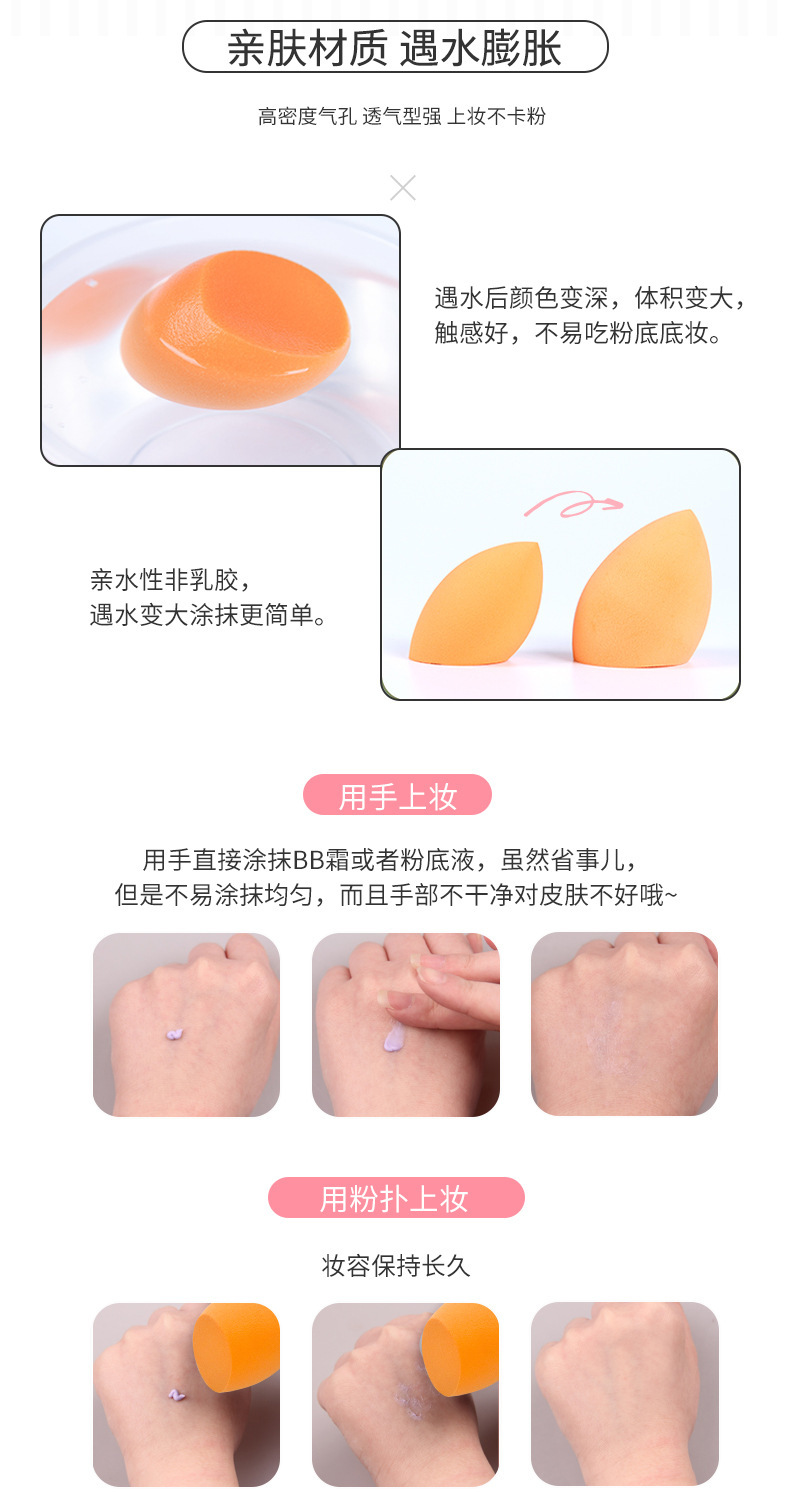 亲肤材质 遇水膨胀

高密度气孔 透气型强 上妆不卡粉

遇水后颜色变深，体积变大，触感好，不易吃粉底底妆。

亲水性非乳胶，遇水变大涂抹更简单。

用手上妆

用手直接涂抹BB霜或者粉底液，虽然省事儿，但是不易涂抹均匀，而且手部不干净对皮肤不好哦~

用粉扑上妆

妆容保持长久