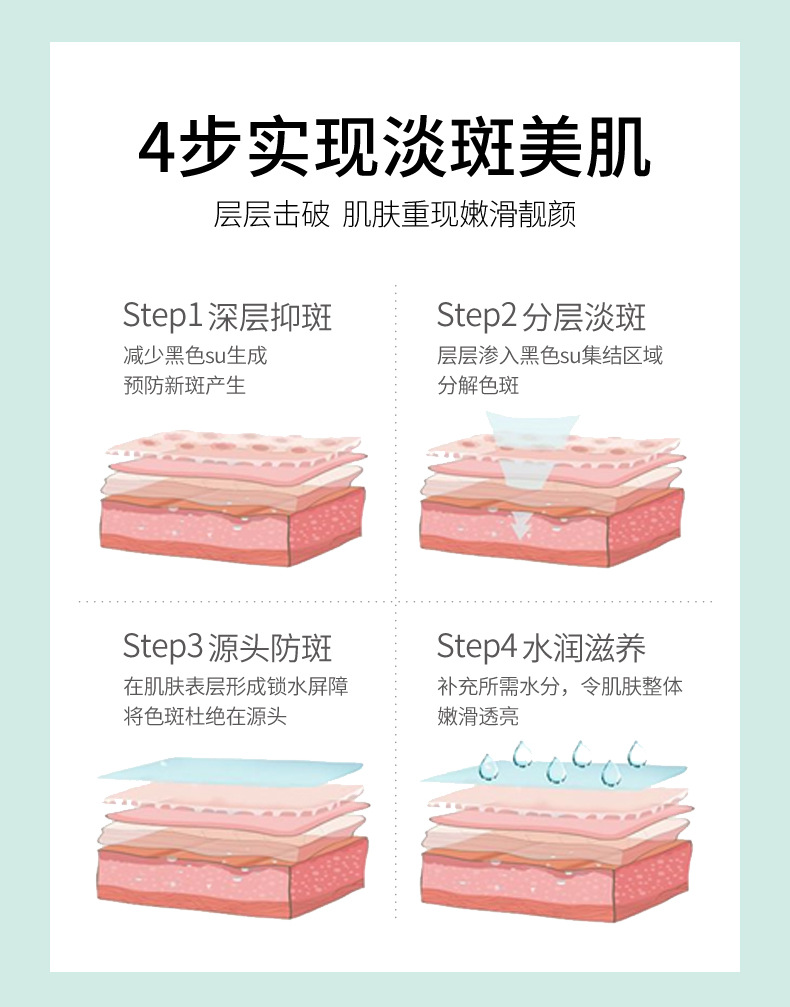 4步实现淡斑美肌

层层击破 肌肤重现嫩滑靓颜

Step1 深层抑斑

减少黑色su生成
预防新斑产生

Step2 分层淡斑

层层渗入黑色su集结区域
分解色斑

Step3 源头防斑

在肌肤表层形成锁水屏障
将色斑杜绝在源头

Step4 水润滋养

补充所需水分，令肌肤整体
嫩滑透亮