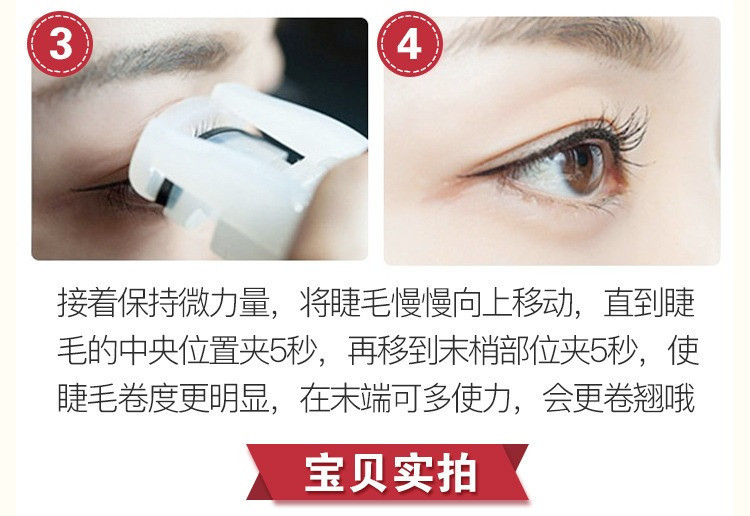 3

4

接着保持微力量，将睫毛慢慢向上移动，直到睫毛的中央位置夹5秒，再移到末梢部位夹5秒，使睫毛卷度更明显，在末端可多使力，会更卷翘哦

宝贝实拍