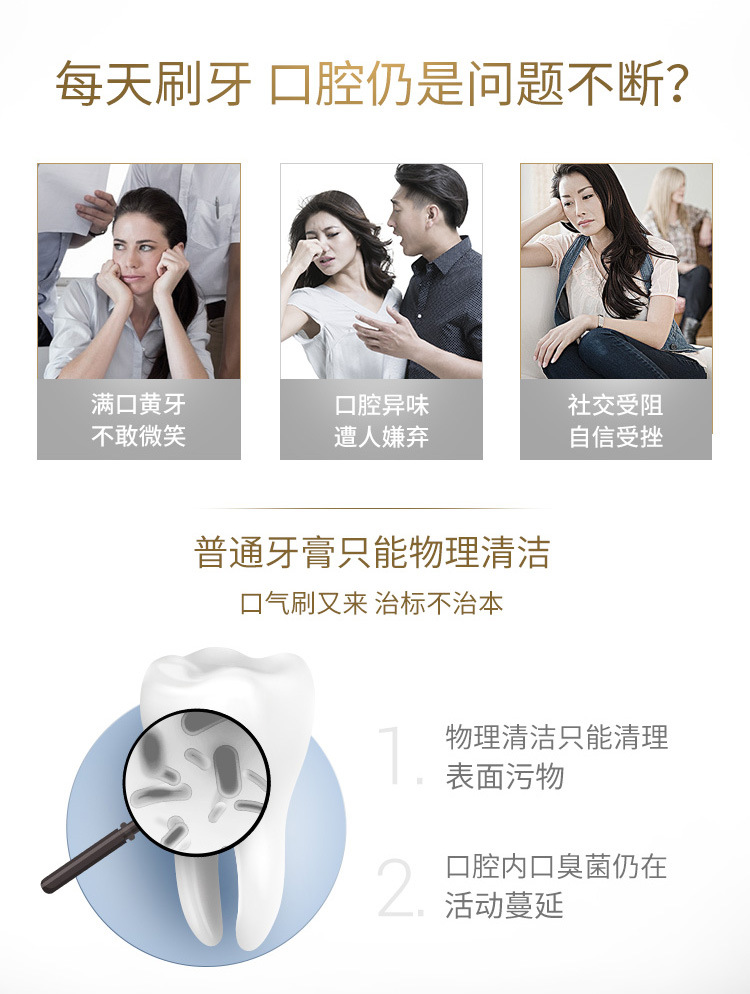 每天刷牙 口腔仍是问题不断？

满口黄牙
不敢微笑

口腔异味
遭人嫌弃

社交受阻
自信受挫

普通牙膏只能物理清洁

口气刷又来 治标不治本

1. 物理清洁只能清理表面污物

2. 口腔内口臭菌仍在活动蔓延