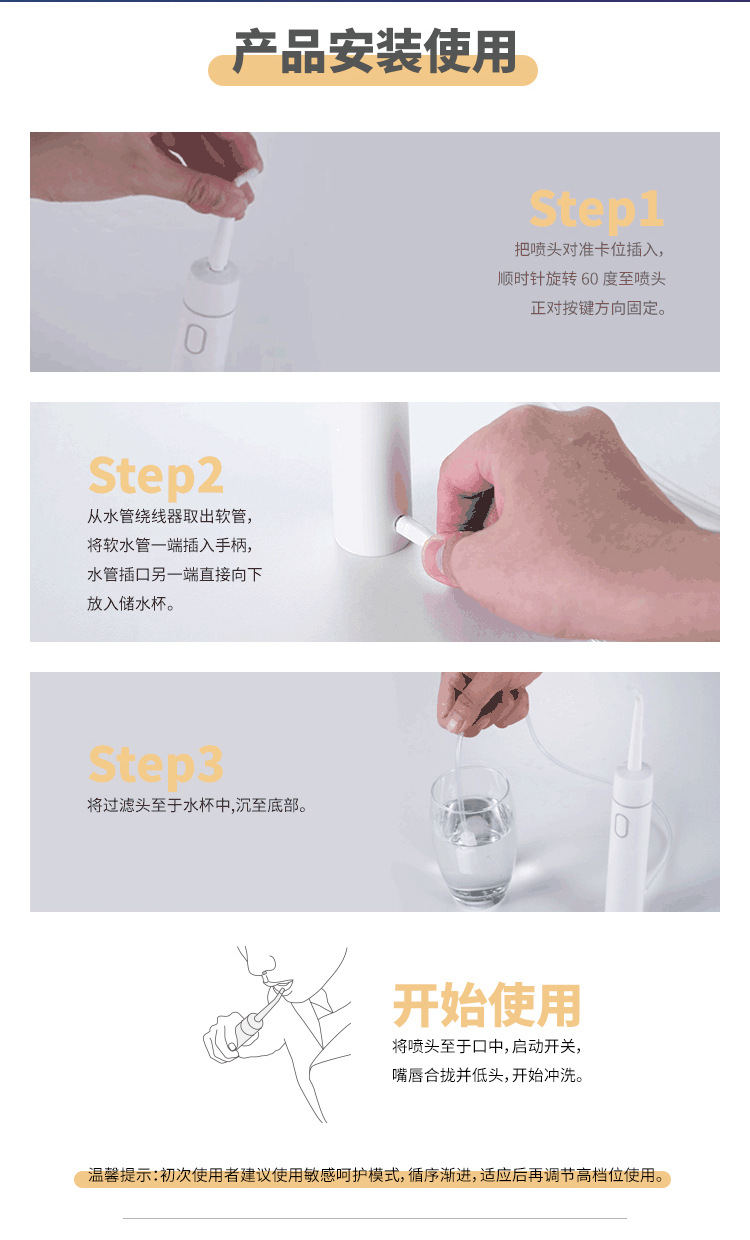 产品安装使用

Step1
把喷头对准卡位插入，顺时针旋转 60 度至喷头正对按键方向固定。

Step2
从水管绕线器取出软管，将软水管一端插入手柄，水管插口另一端直接向下放入储水杯。

Step3
将过滤头至于水杯中，沉至底部。

开始使用
将喷头至于口中，启动开关，嘴唇合拢并低头，开始冲洗。

温馨提示：初次使用者建议使用敏感呵护模式，循序渐进，适应后再调节高档位使用。