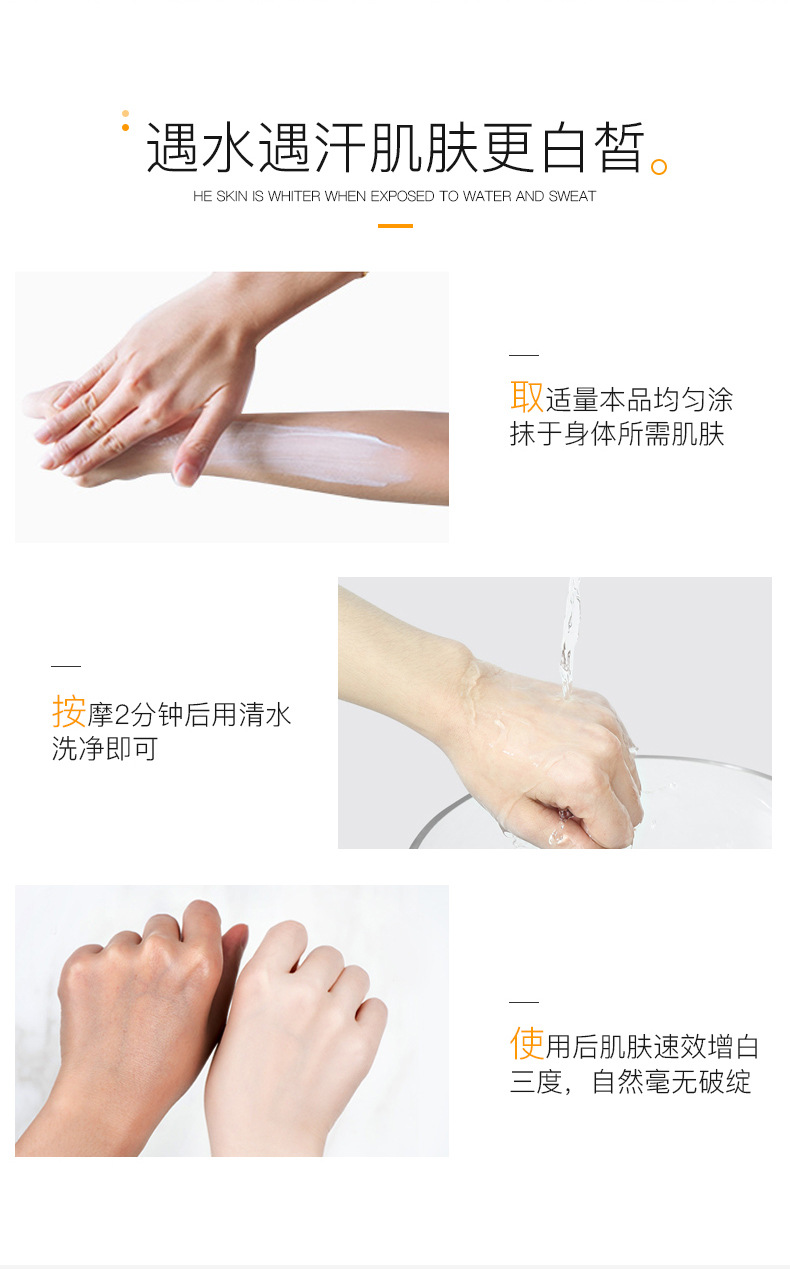 遇水遇汗肌肤更白皙。

HE SKIN IS WHITER WHEN EXPOSED TO WATER AND SWEAT

取适量本品均匀涂抹于身体所需肌肤

按摩2分钟后用清水洗净即可

使用后肌肤速效增白三度，自然毫无破绽