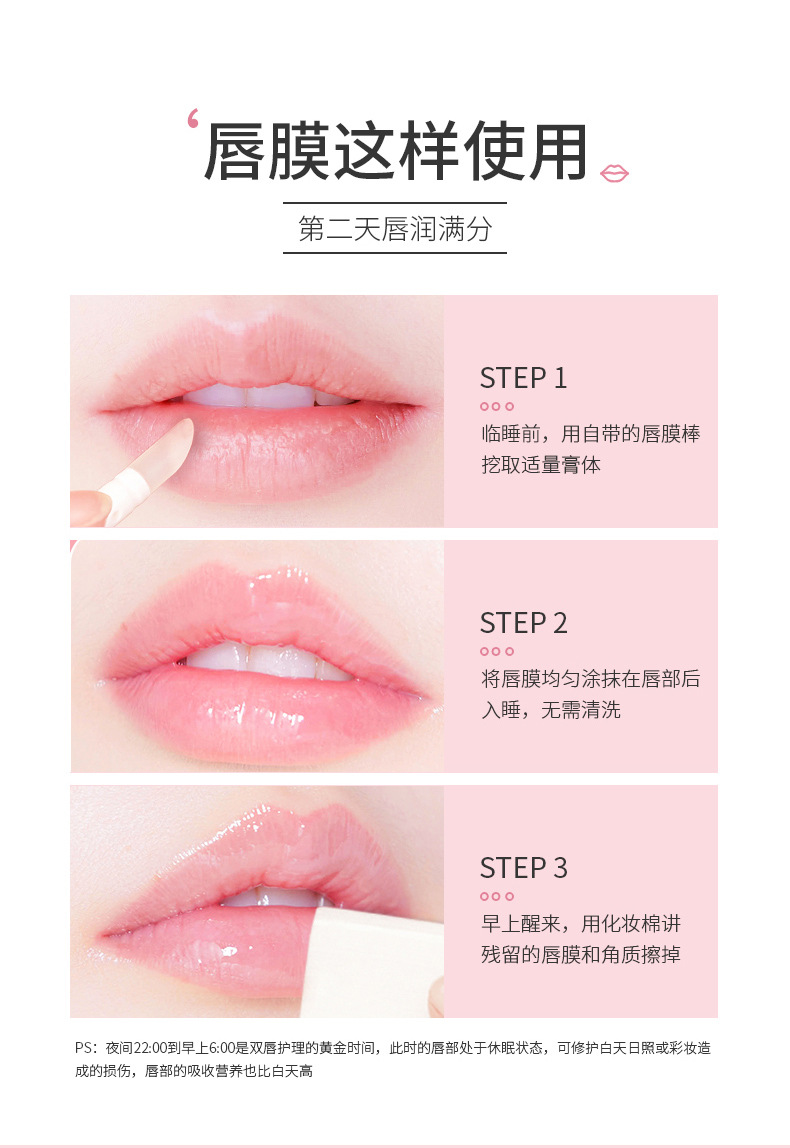 唇膜这样使用

第二天唇润满分

STEP 1

临睡前，用自带的唇膜棒挖取适量膏体

STEP 2

将唇膜均匀涂抹在唇部后入睡，无需清洗

STEP 3

早上醒来，用化妆棉讲残留的唇膜和角质擦掉

PS：夜间22:00到早上6:00是双唇护理的黄金时间，此时的唇部处于休眠状态，可修护白天日照或彩妆造成的损伤，唇部的吸收营养也比白天高