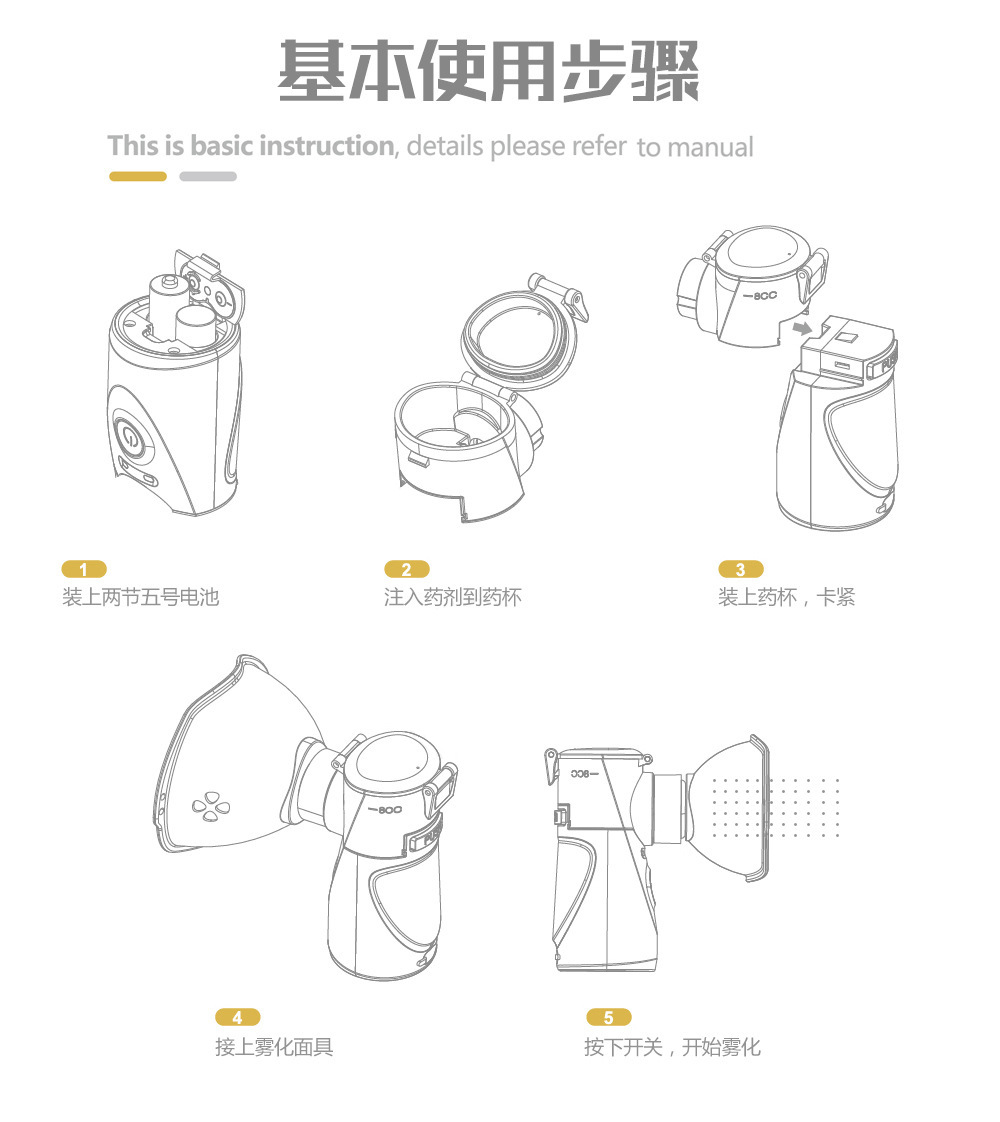 基本使用步骤

This is basic instruction, details please refer to manual

8CC

1
装上两节五号电池

2
注入药剂到药杯

3
装上药杯，卡紧

8CC

8CC

4
接上雾化面具

5
按下开关，开始雾化