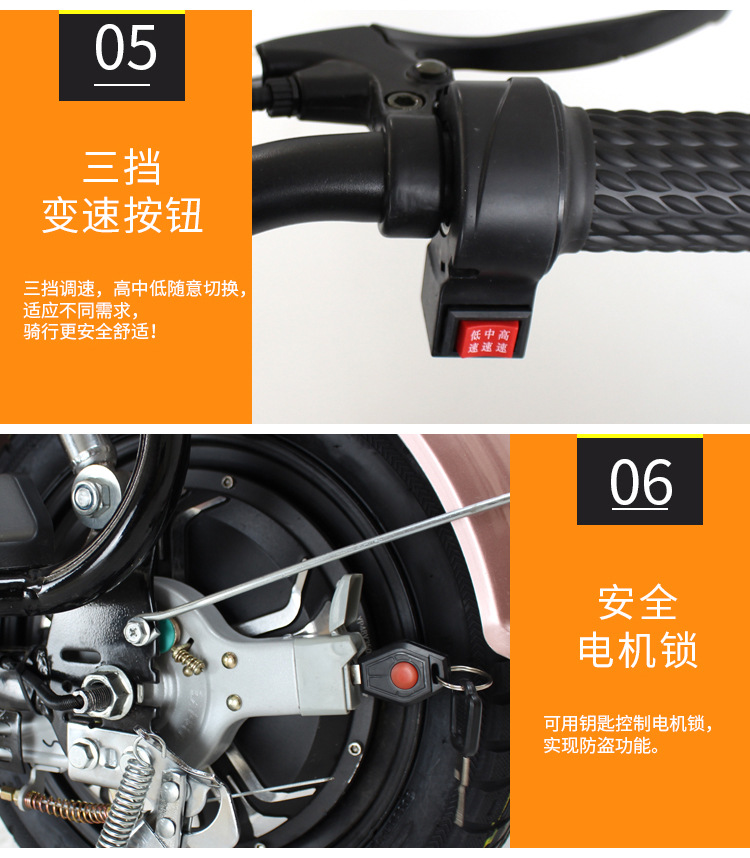 05

三挡
变速按钮

三挡调速，高中低随意切换，
适应不同需求，
骑行更安全舒适！

低速 中速 高速

06

安全
电机锁

可用钥匙控制电机锁，
实现防盗功能。