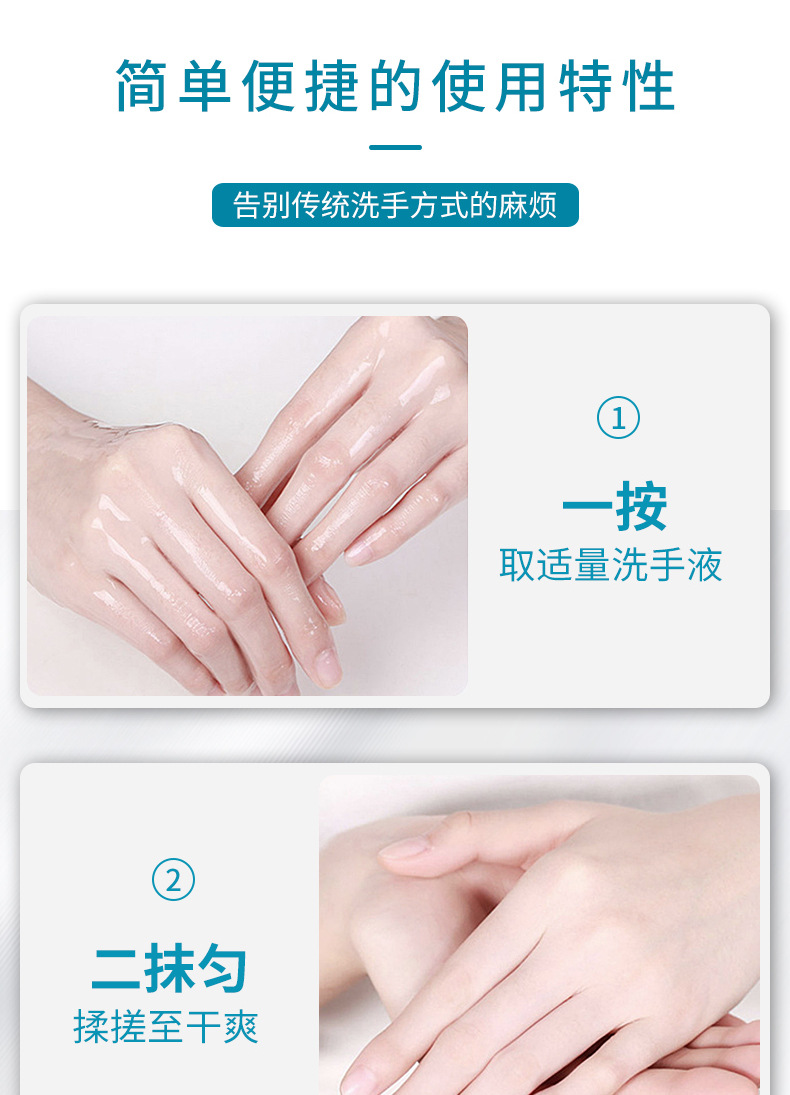 简单便捷的使用特性

告别传统洗手方式的麻烦

①

一按
取适量洗手液

②

二抹匀
揉搓至干爽