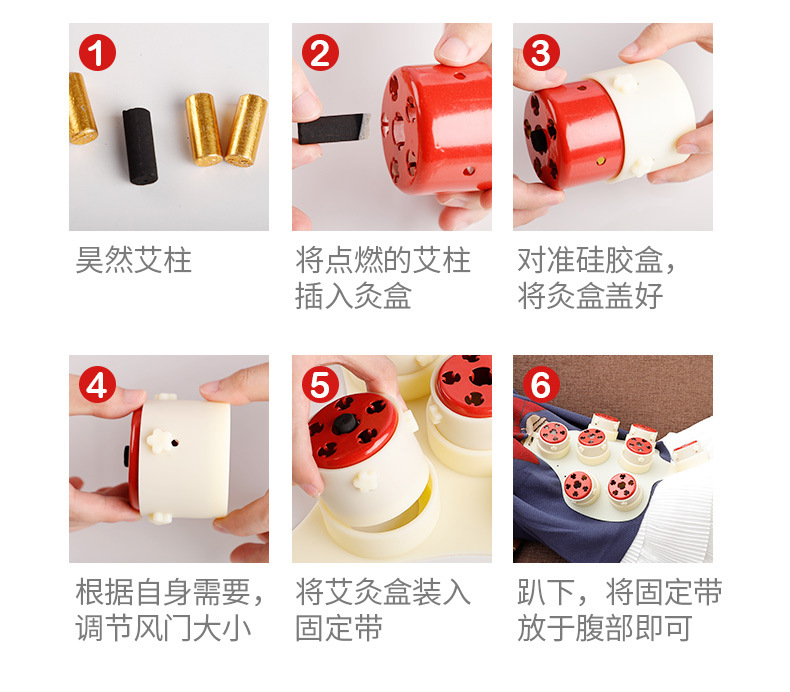 1
昊然艾柱

2
将点燃的艾柱插入灸盒

3
对准硅胶盒，将灸盒盖好

4
根据自身需要，调节风门大小

5
将艾灸盒装入固定带

6
趴下，将固定带放于腹部即可