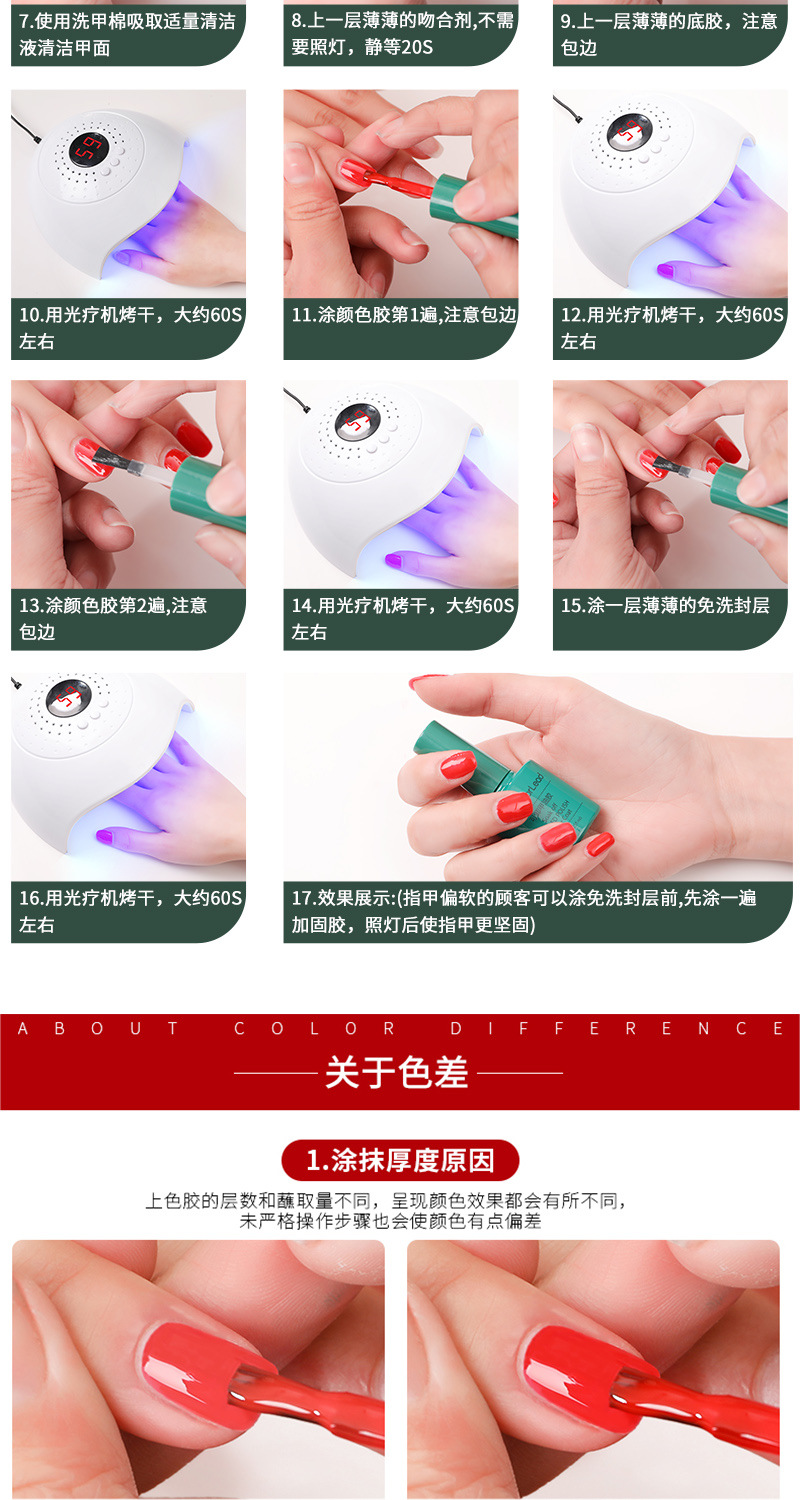 7.使用洗甲棉吸取适量清洁液清洁甲面

8.上一层薄薄的吻合剂,不需要照灯，静等20S

9.上一层薄薄的底胶，注意包边

10.用光疗机烤干，大约60S左右

11.涂颜色胶第1遍,注意包边

12.用光疗机烤干，大约60S左右

13.涂颜色胶第2遍,注意包边

14.用光疗机烤干，大约60S左右

15.涂一层薄薄的免洗封层

16.用光疗机烤干，大约60S左右

17.效果展示:(指甲偏软的顾客可以涂免洗封层前,先涂一遍加固胶，照灯后使指甲更坚固)

ABOUT COLOR DIFFERENCE

关于色差

1.涂抹厚度原因

上色胶的层数和蘸取量不同，呈现颜色效果都会有所不同，未严格操作步骤也会使颜色有点偏差