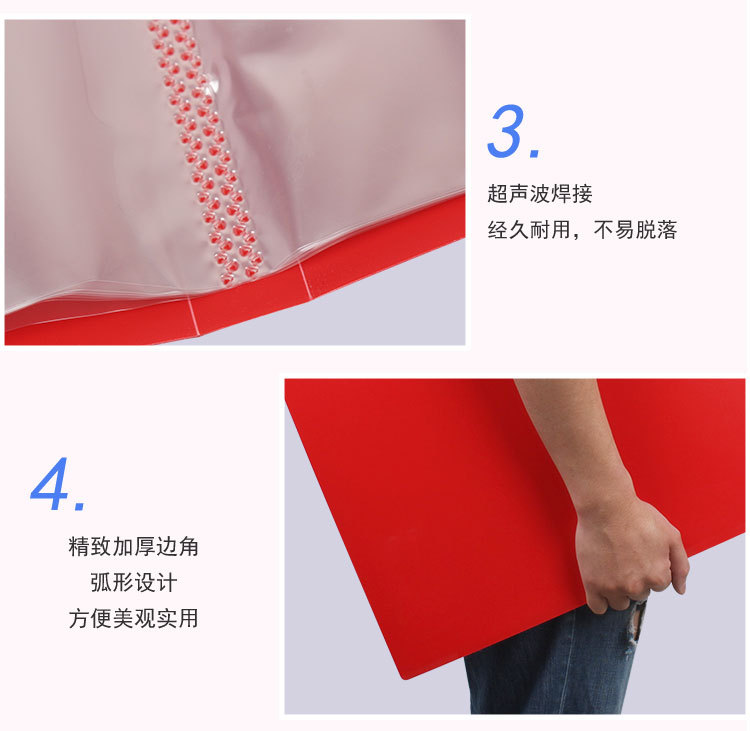 3.

超声波焊接
经久耐用，不易脱落

4.

精致加厚边角
弧形设计
方便美观实用