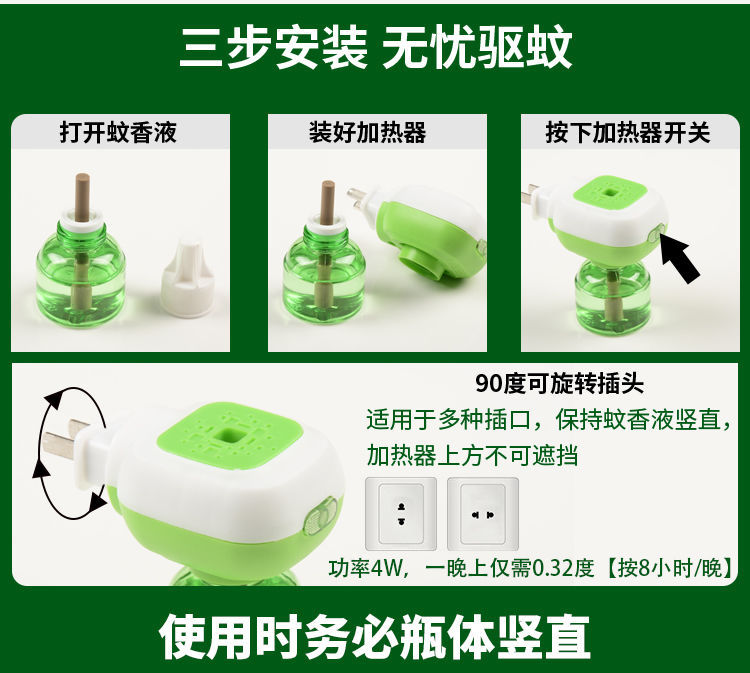 三步安装 无忧驱蚊

打开蚊香液

装好加热器

按下加热器开关

90度可旋转插头

适用于多种插口，保持蚊香液竖直，加热器上方不可遮挡

功率4W，一晚上仅需0.32度【按8小时/晚】

使用时务必瓶体竖直