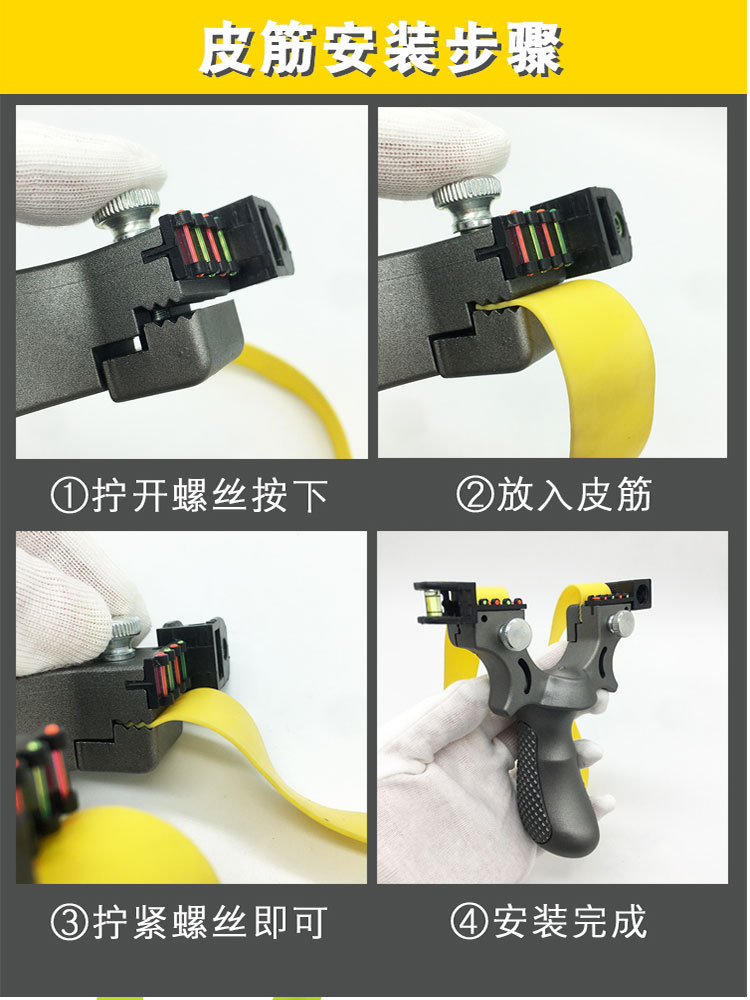 皮筋安装步骤

①拧开螺丝按下

②放入皮筋

③拧紧螺丝即可

④安装完成