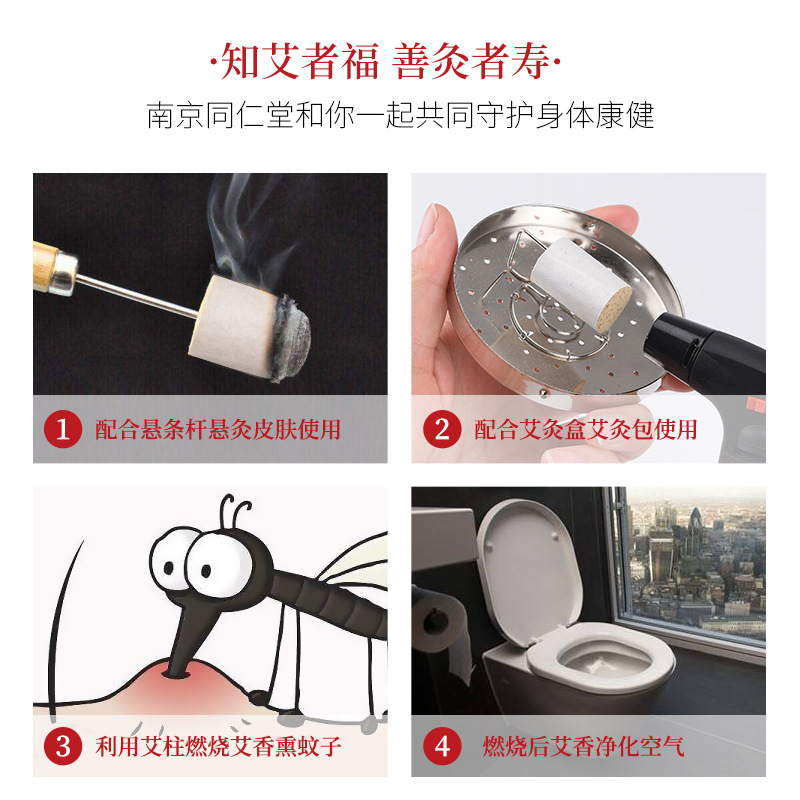 ·知艾者福 善灸者寿·

南京同仁堂和你一起共同守护身体康健

1 配合悬条杆悬灸皮肤使用

2 配合艾灸盒艾灸包使用

3 利用艾柱燃烧艾香熏蚊子

4 燃烧后艾香净化空气