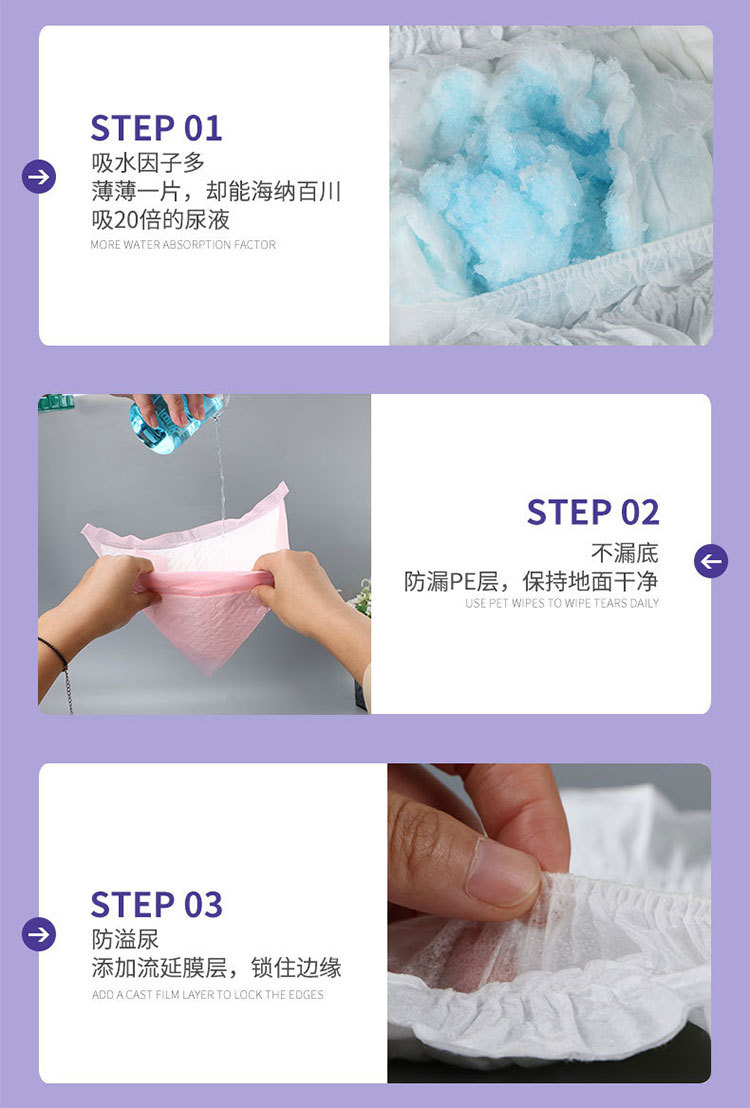 STEP 01
吸水因子多
薄薄一片，却能海纳百川
吸20倍的尿液
MORE WATER ABSORPTION FACTOR

STEP 02
不漏底
防漏PE层，保持地面干净
USE PET WIPES TO WIPE TEARS DAILY

STEP 03
防溢尿
添加流延膜层，锁住边缘
ADD A CAST FILM LAYER TO LOCK THE EDGES