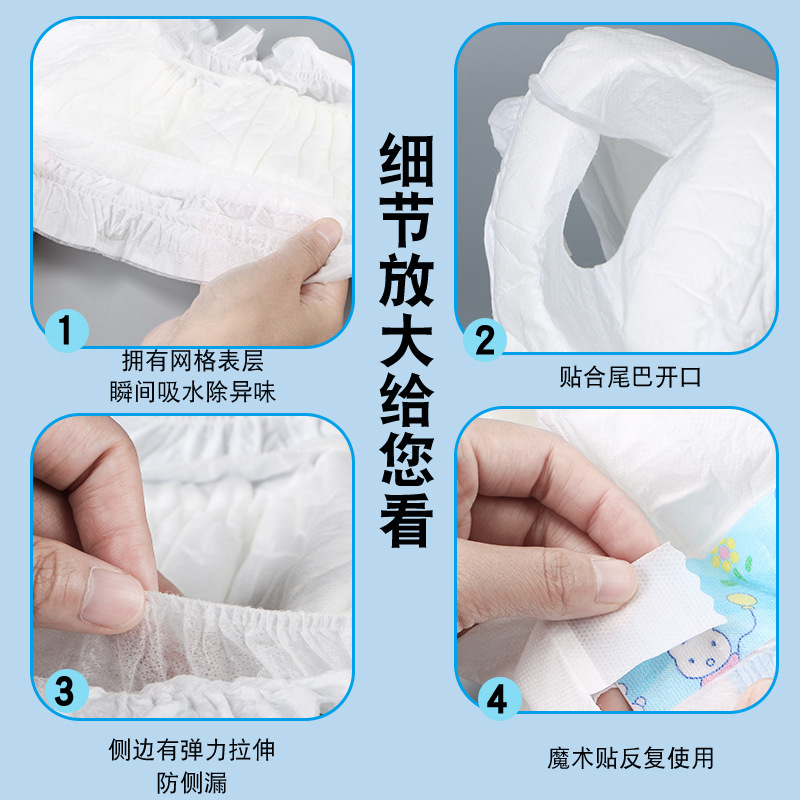 细节放大给您看

1
拥有网格表层
瞬间吸水除异味

2
贴合尾巴开口

3
侧边有弹力拉伸
防侧漏

4
魔术贴反复使用