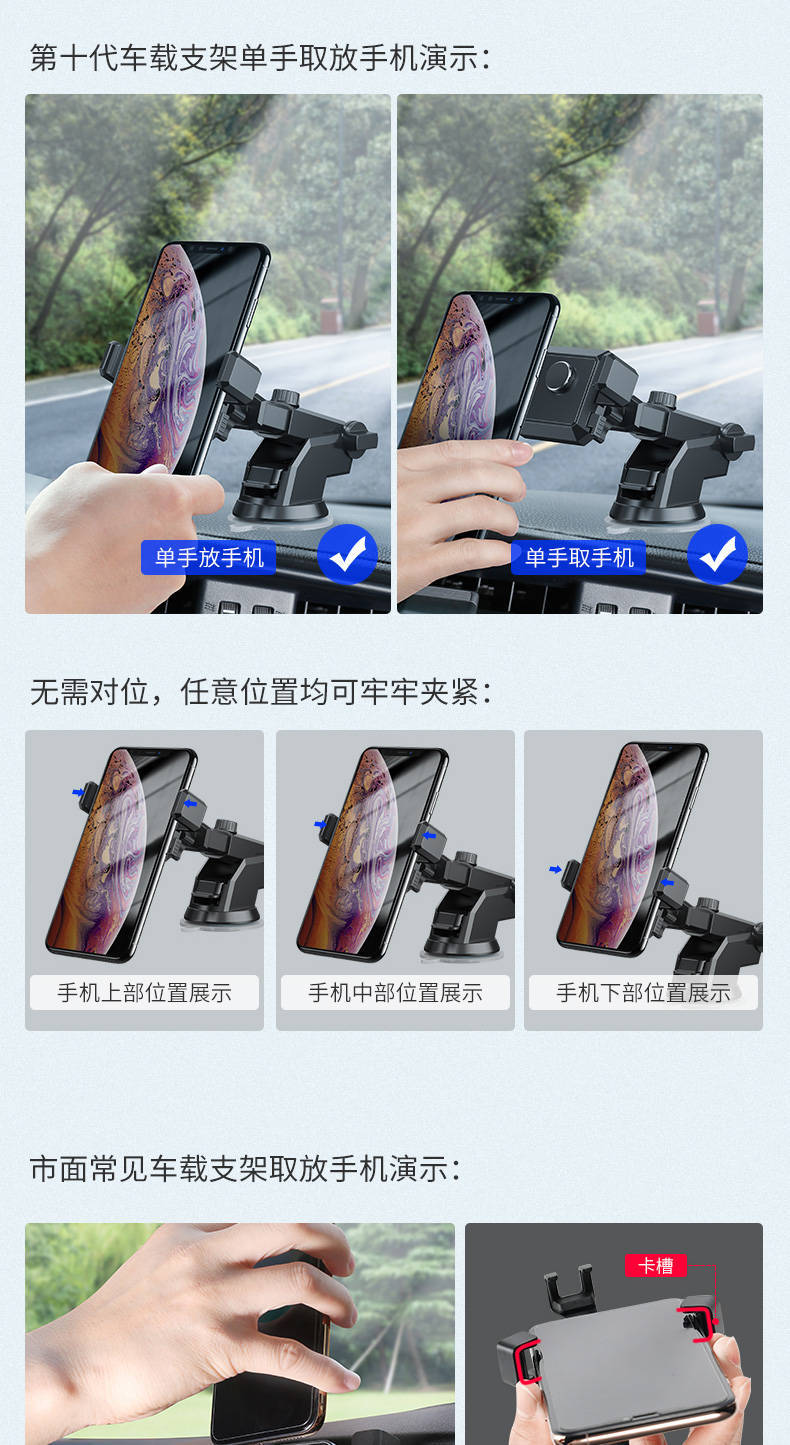 第十代车载支架单手取放手机演示：

单手放手机

单手取手机

无需对位，任意位置均可牢牢夹紧：

手机上部位置展示

手机中部位置展示

手机下部位置展示

市面常见车载支架取放手机演示：

卡槽