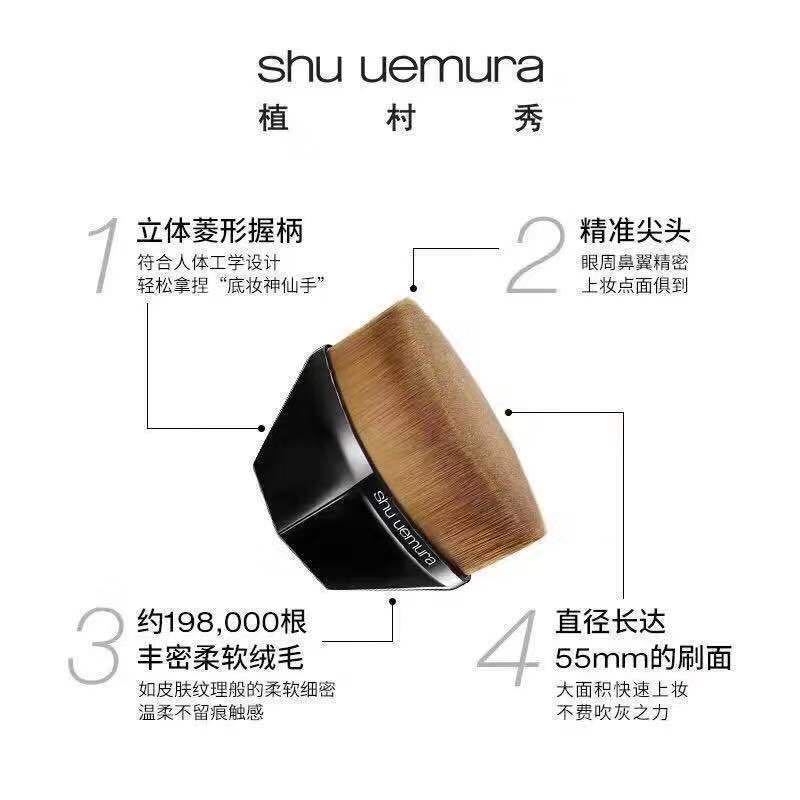 shu uemura
植 村 秀

1
立体菱形握柄
符合人体工学设计
轻松拿捏“底妆神仙手”

2
精准尖头
眼周鼻翼精密
上妆点面俱到

shu uemura

3
约198,000根
丰密柔软绒毛
如皮肤纹理般的柔软细密
温柔不留痕触感

4
直径长达
55mm的刷面
大面积快速上妆
不费吹灰之力