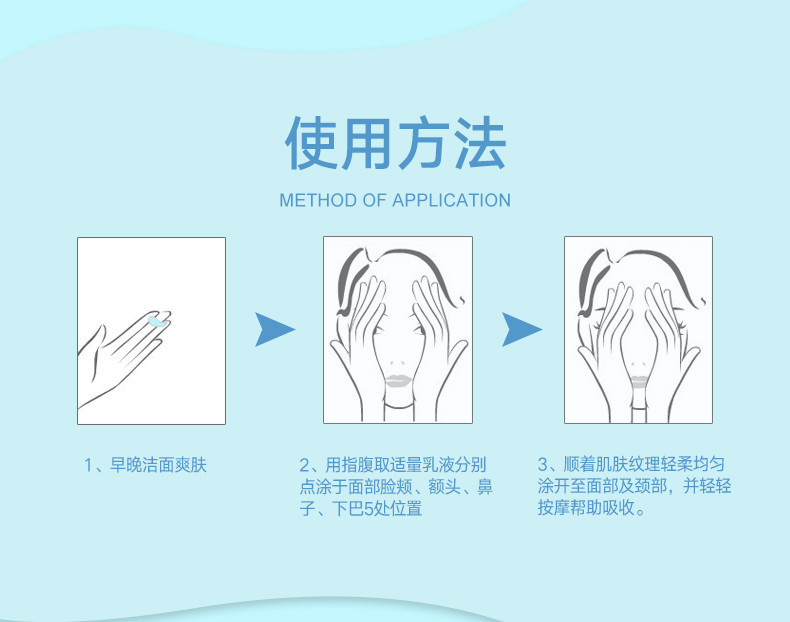 使用方法

METHOD OF APPLICATION

1、早晚洁面爽肤

2、用指腹取适量乳液分别点涂于面部脸颊、额头、鼻子、下巴5处位置

3、顺着肌肤纹理轻柔均匀涂开至面部及颈部，并轻轻按摩帮助吸收。