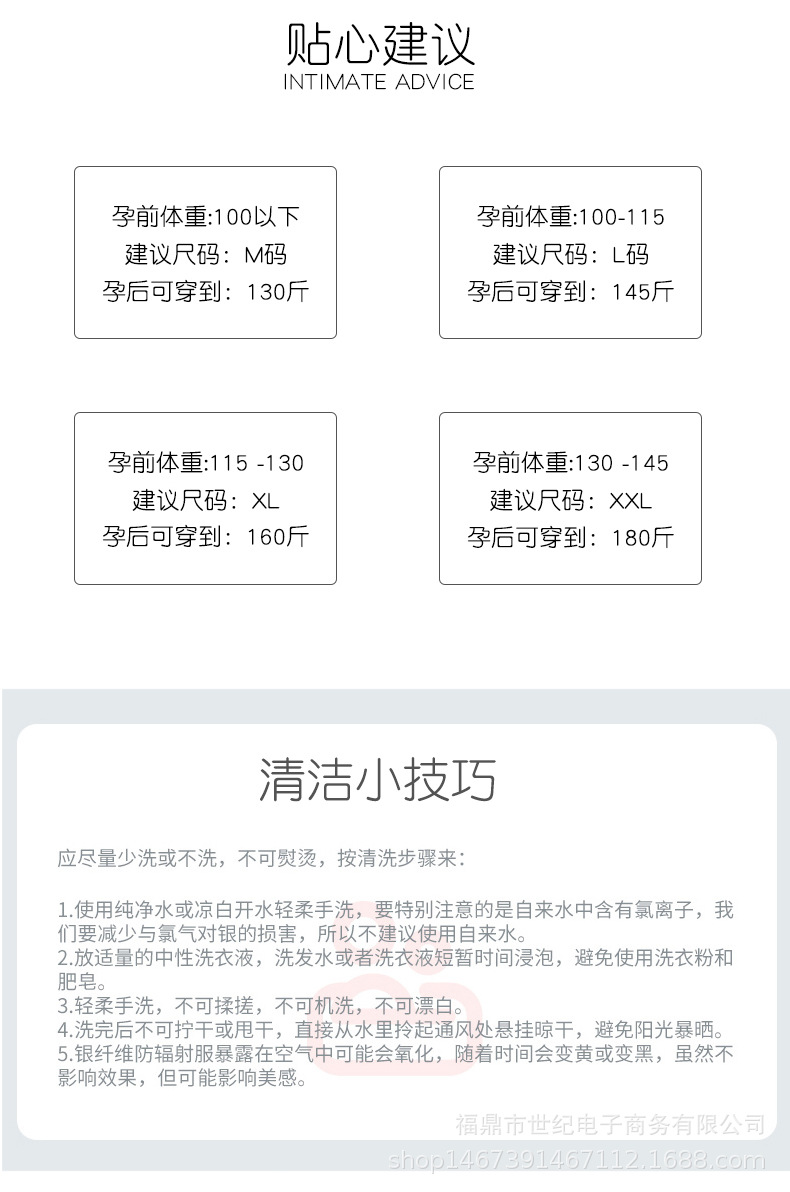 贴心建议
INTIMATE ADVICE

孕前体重:100以下
建议尺码：M码
孕后可穿到：130斤

孕前体重:100-115
建议尺码：L码
孕后可穿到：145斤

孕前体重:115 -130
建议尺码：XL
孕后可穿到：160斤

孕前体重:130 -145
建议尺码：XXL
孕后可穿到：180斤

清洁小技巧

应尽量少洗或不洗，不可熨烫，按清洗步骤来：

1.使用纯净水或凉白开水轻柔手洗，要特别注意的是自来水中含有氯离子，我们要减少与氯气对银的损害，所以不建议使用自来水。
2.放适量的中性洗衣液，洗发水或者洗衣液短暂时间浸泡，避免使用洗衣粉和肥皂。
3.轻柔手洗，不可揉搓，不可机洗，不可漂白。
4.洗完后不可拧干或甩干，直接从水里拎起通风处悬挂晾干，避免阳光暴晒。
5.银纤维防辐射服暴露在空气中可能会氧化，随着时间会变黄或变黑，虽然不影响效果，但可能影响美感。

福鼎市世纪电子商务有限公司
shop1467391467112.1688.com