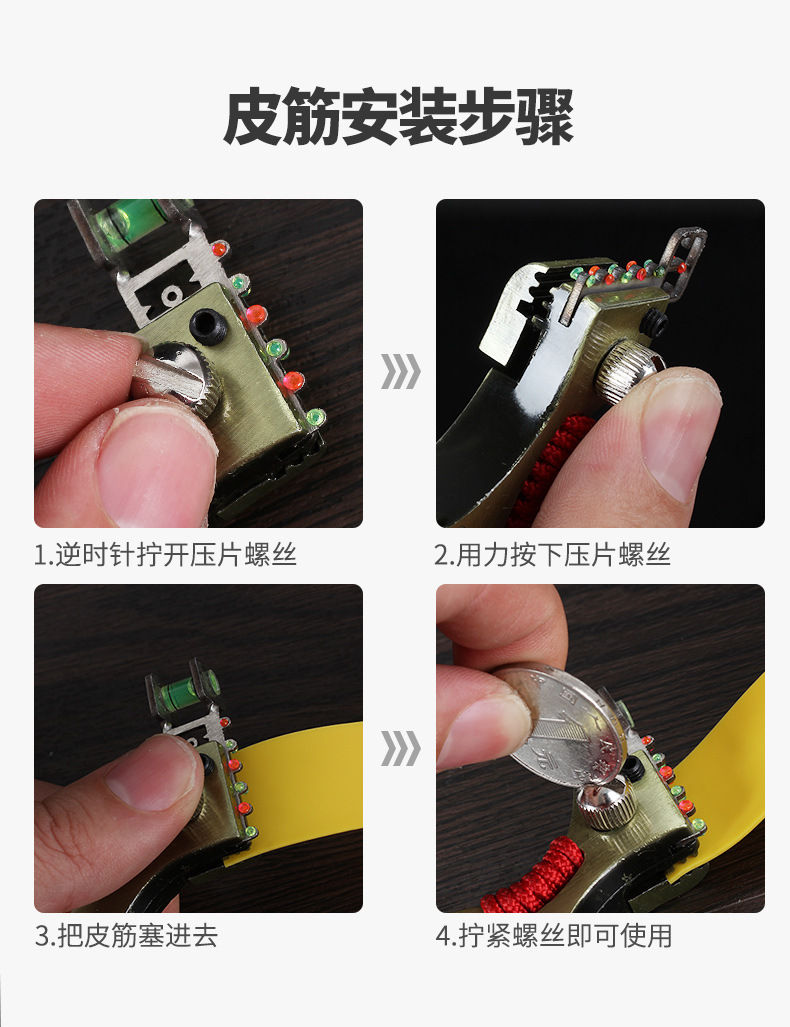 皮筋安装步骤

1.逆时针拧开压片螺丝

2.用力按下压片螺丝

3.把皮筋塞进去

4.拧紧螺丝即可使用