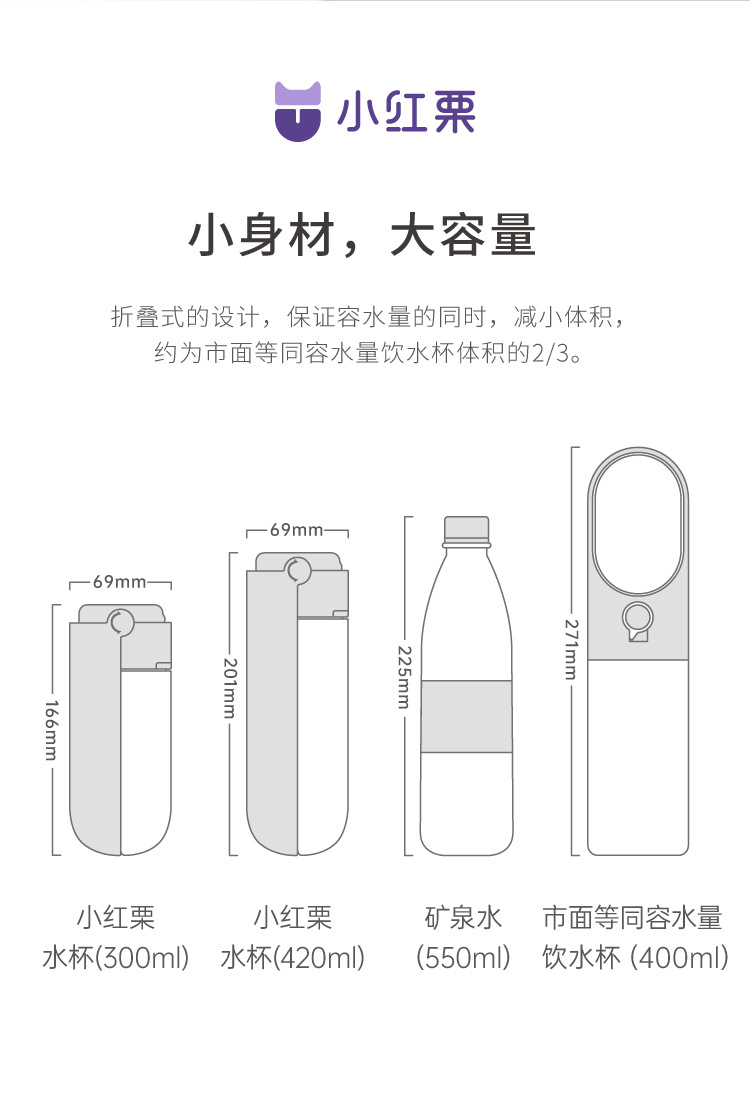 小红栗

小身材，大容量

折叠式的设计，保证容水量的同时，减小体积，约为市面等同容水量饮水杯体积的2/3。

69mm
166mm

69mm
201mm

225mm

271mm

小红栗
水杯(300ml)

小红栗
水杯(420ml)

矿泉水
(550ml)

市面等同容水量
饮水杯 (400ml)