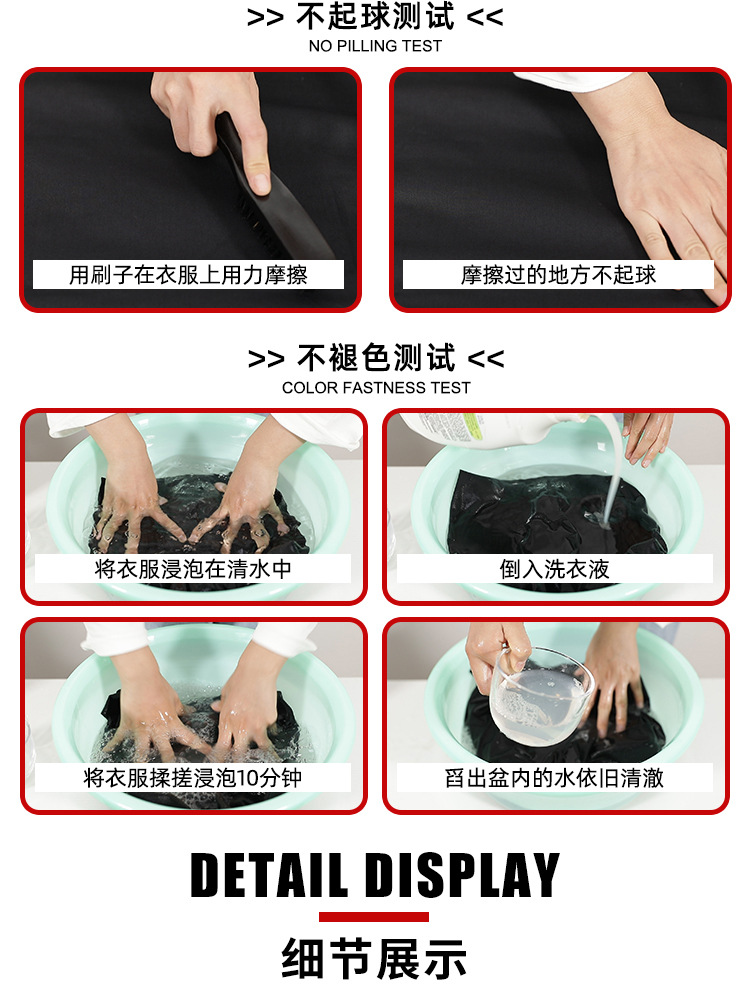 >> 不起球测试 <<
NO PILLING TEST

用刷子在衣服上用力摩擦

摩擦过的地方不起球

>> 不褪色测试 <<
COLOR FASTNESS TEST

将衣服浸泡在清水中

倒入洗衣液

将衣服揉搓浸泡10分钟

舀出盆内的水依旧清澈

DETAIL DISPLAY

细节展示