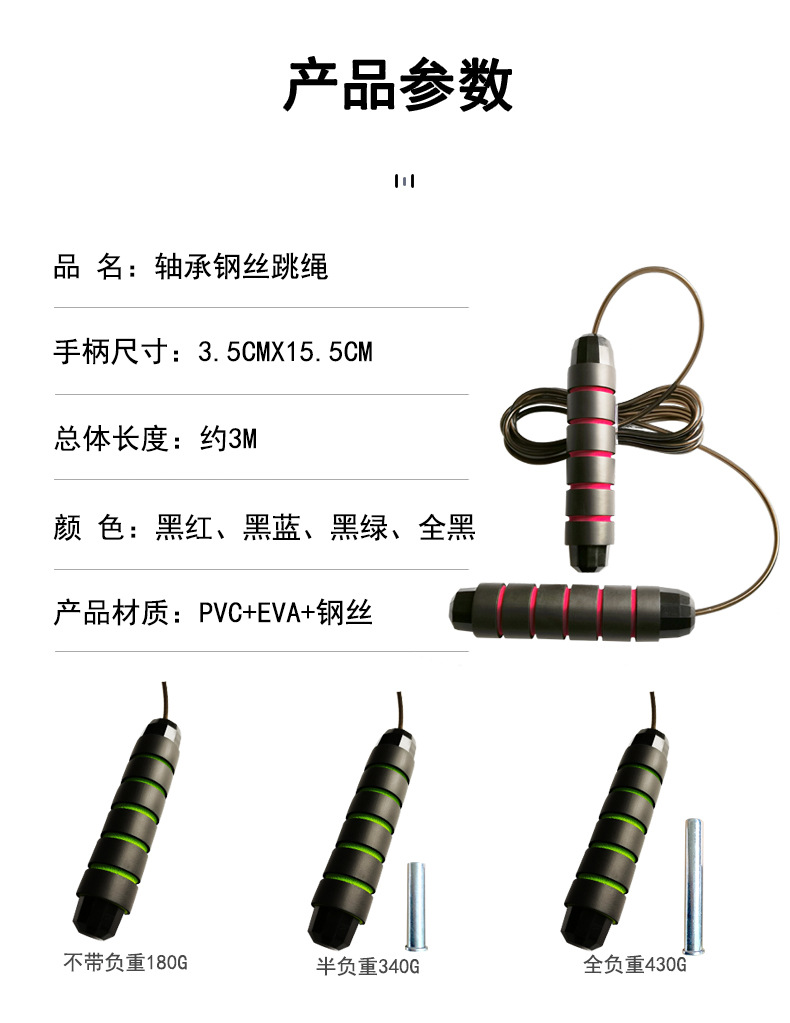 产品参数

品 名：轴承钢丝跳绳

手柄尺寸：3.5CMX15.5CM

总体长度：约3M

颜 色：黑红、黑蓝、黑绿、全黑

产品材质：PVC+EVA+钢丝

不带负重180G

半负重340G

全负重430G