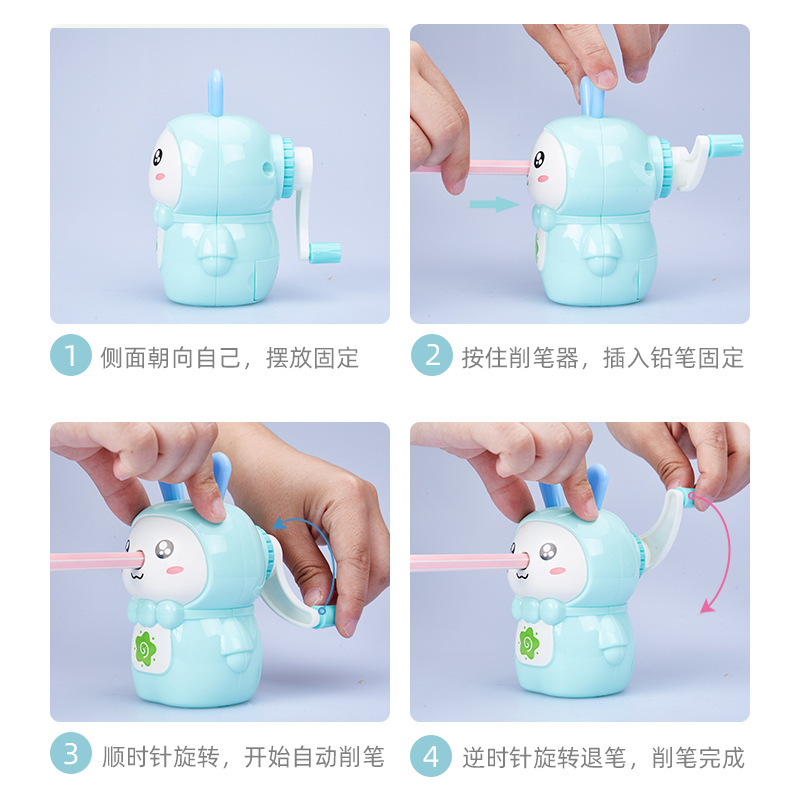 1 侧面朝向自己，摆放固定

2 按住削笔器，插入铅笔固定

3 顺时针旋转，开始自动削笔

4 逆时针旋转退笔，削笔完成