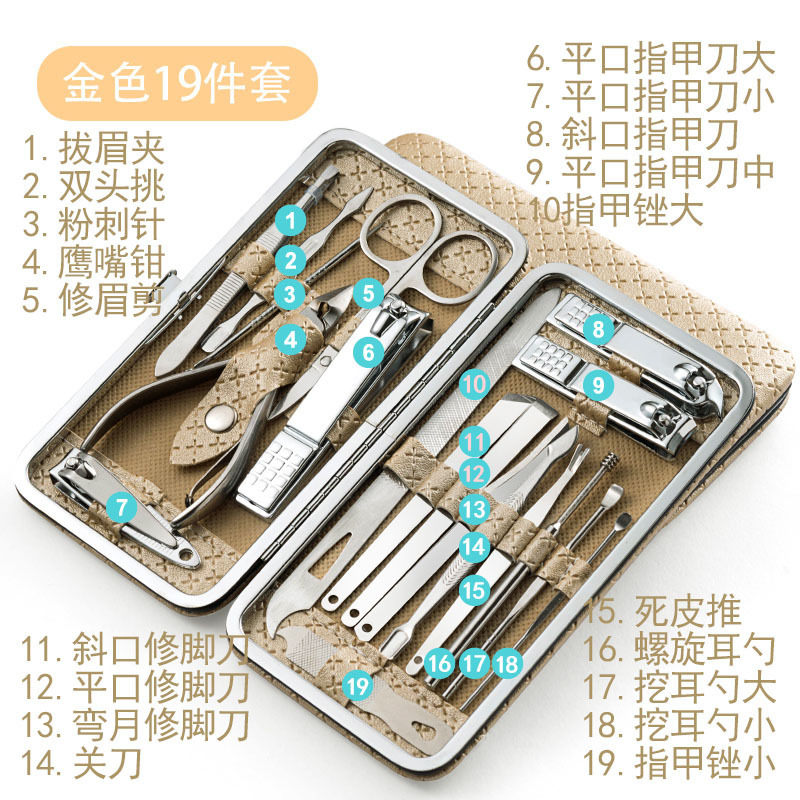 金色19件套

1. 拔眉夹
2. 双头挑
3. 粉刺针
4. 鹰嘴钳
5. 修眉剪

6. 平口指甲刀大
7. 平口指甲刀小
8. 斜口指甲刀
9. 平口指甲刀中
10指甲锉大

1
2
3
4
5
6
7
8
9
10
11
12
13
14
15
16
17
18
19

11. 斜口修脚刀
12. 平口修脚刀
13. 弯月修脚刀
14. 关刀

15. 死皮推
16. 螺旋耳勺
17. 挖耳勺大
18. 挖耳勺小
19. 指甲锉小