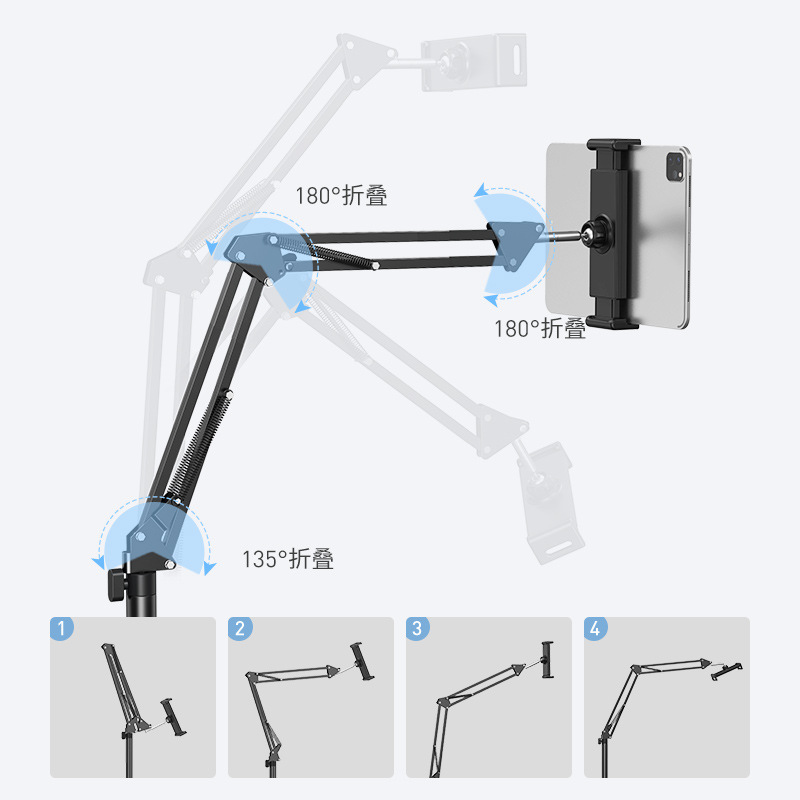 180°折叠

180°折叠

135°折叠

1

2

3

4