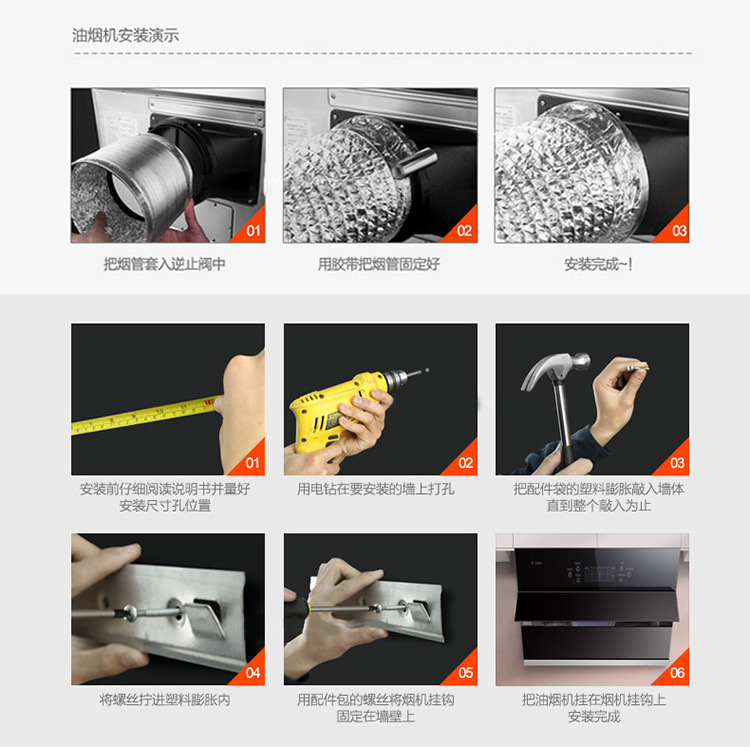 油烟机安装演示

01
把烟管套入逆止阀中

02
用胶带把烟管固定好

03
安装完成~!

01
安装前仔细阅读说明书并量好安装尺寸孔位置

02
用电钻在要安装的墙上打孔

03
把配件袋的塑料膨胀敲入墙体直到整个敲入为止

04
将螺丝拧进塑料膨胀内

05
用配件包的螺丝将烟机挂钩固定在墙壁上

06
把油烟机挂在烟机挂钩上安装完成