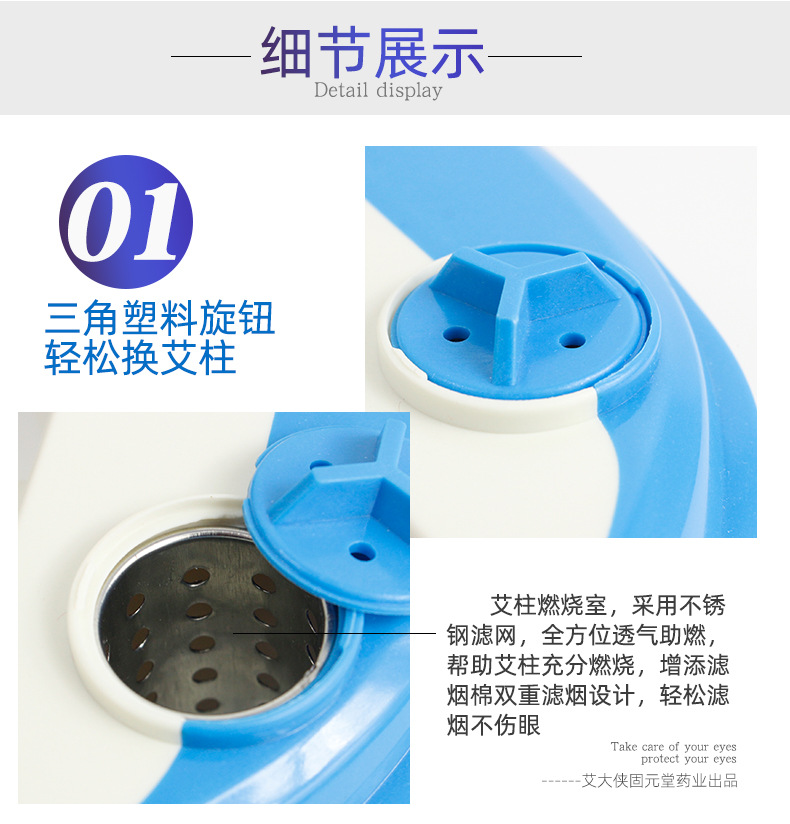 细节展示
Detail display

01

三角塑料旋钮
轻松换艾柱

艾柱燃烧室，采用不锈钢滤网，全方位透气助燃，帮助艾柱充分燃烧，增添滤烟棉双重滤烟设计，轻松滤烟不伤眼

Take care of your eyes
protect your eyes

------艾大侠固元堂药业出品