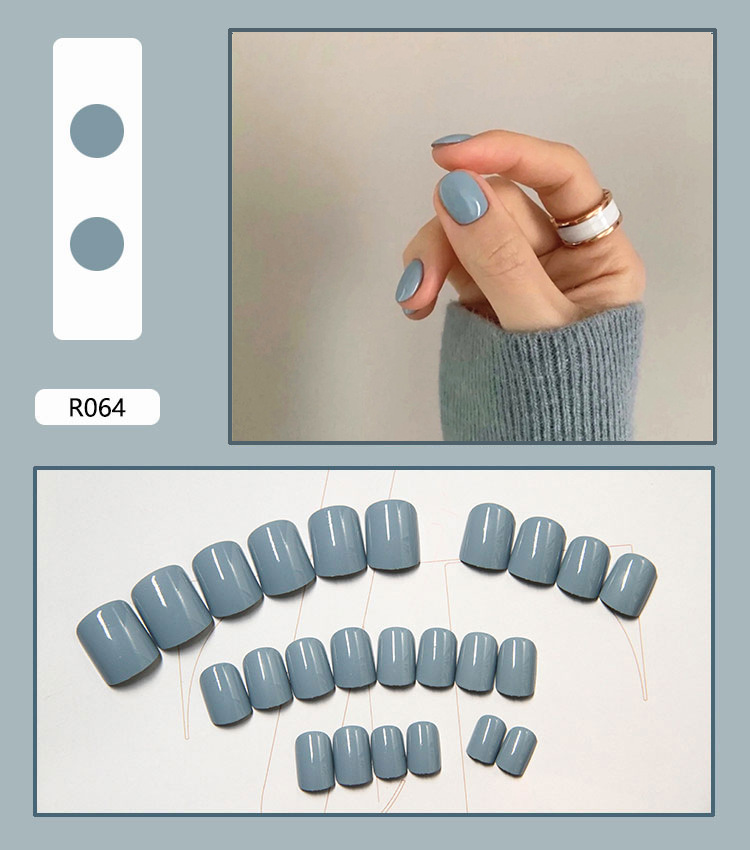 R064