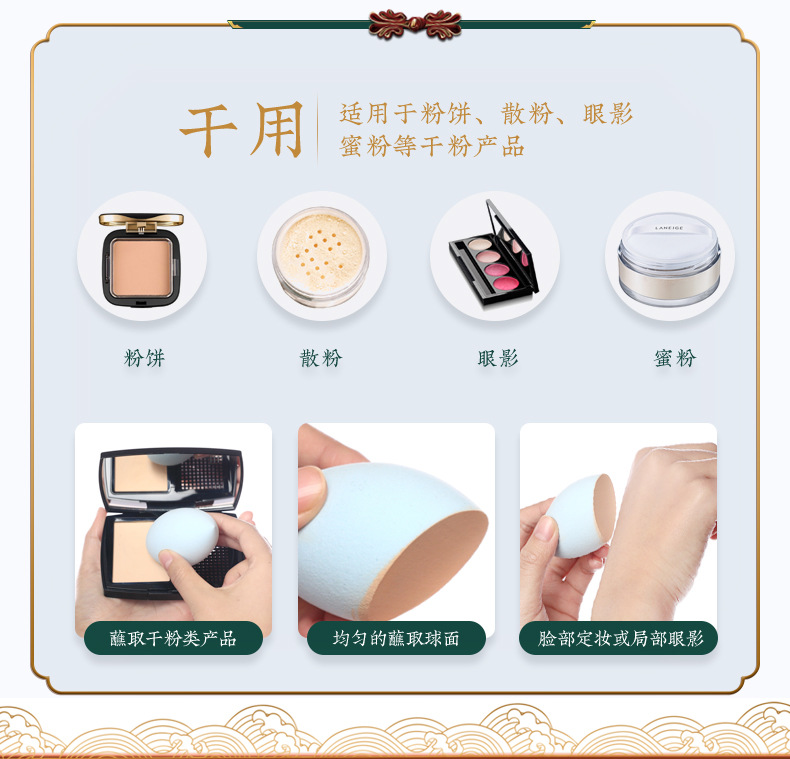 干用

适用于粉饼、散粉、眼影
蜜粉等干粉产品

LANEIGE

粉饼

散粉

眼影

蜜粉

蘸取干粉类产品

均匀的蘸取球面

脸部定妆或局部眼影