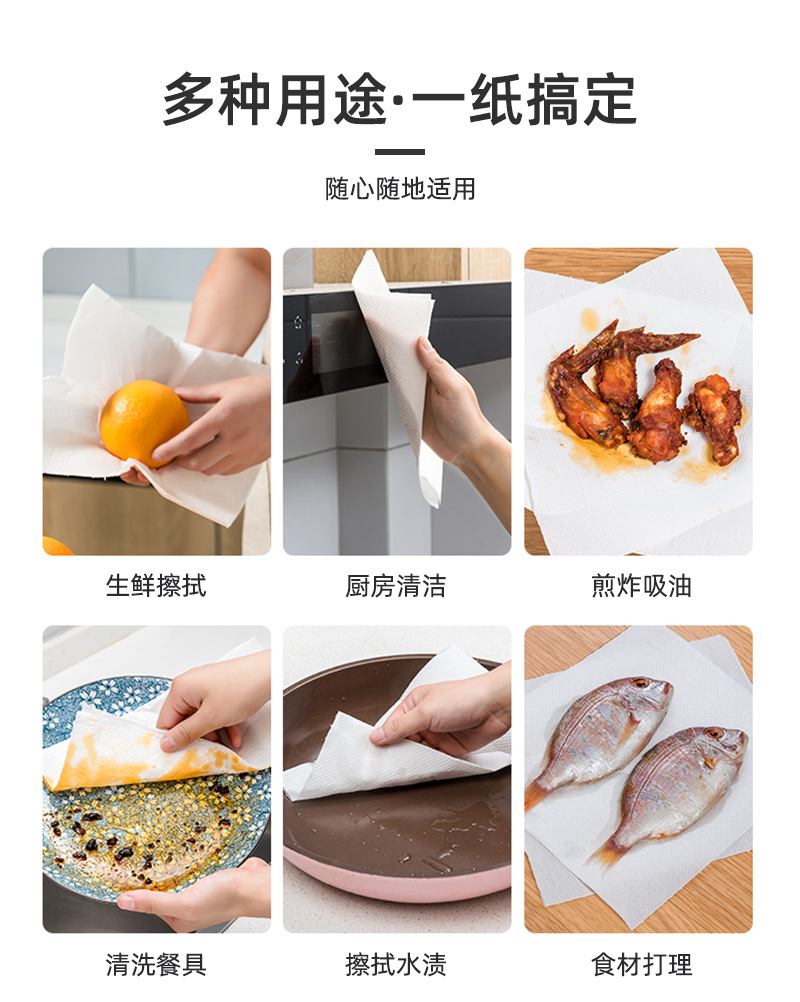 多种用途·一纸搞定

随心随地适用

生鲜擦拭

厨房清洁

煎炸吸油

清洗餐具

擦拭水渍

食材打理