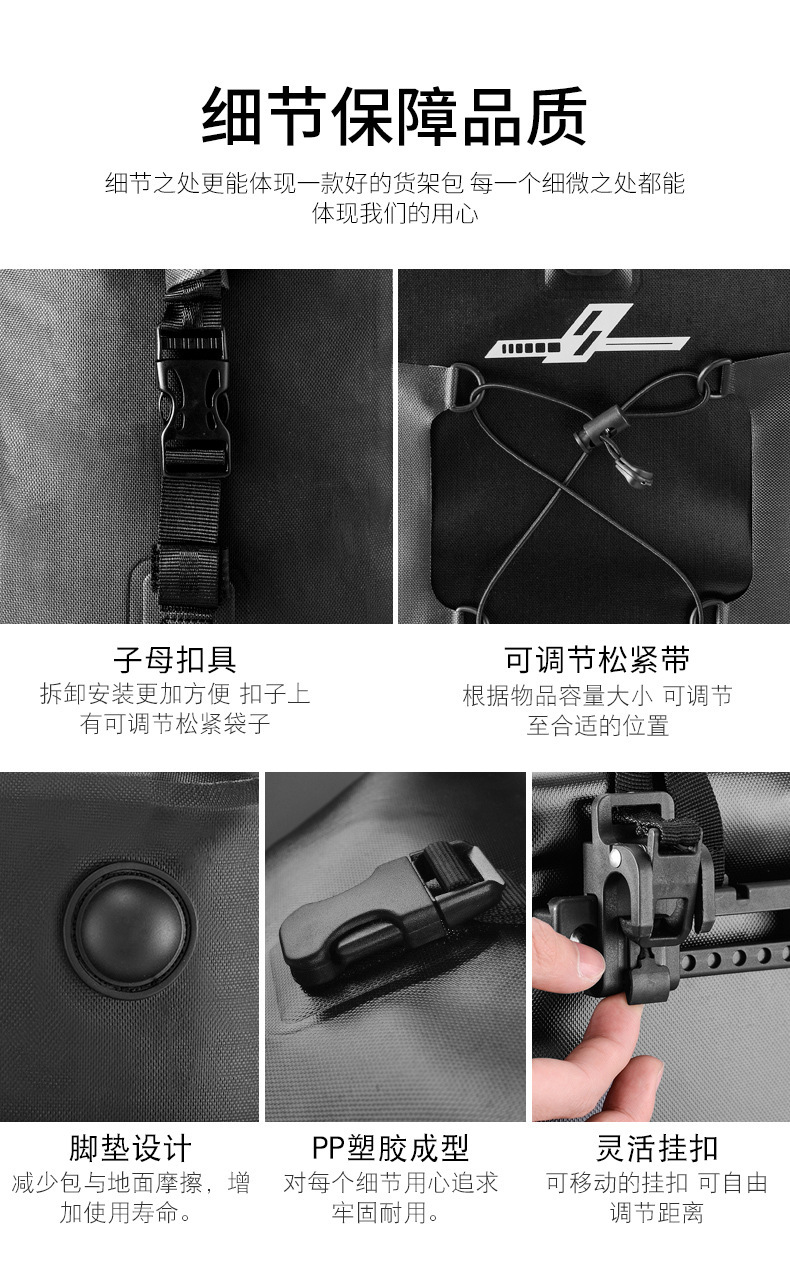 细节保障品质

细节之处更能体现一款好的货架包 每一个细微之处都能体现我们的用心

子母扣具
拆卸安装更加方便 扣子上有可调节松紧袋子

可调节松紧带
根据物品容量大小 可调节至合适的位置

脚垫设计
减少包与地面摩擦，增加使用寿命。

PP塑胶成型
对每个细节用心追求牢固耐用。

灵活挂扣
可移动的挂扣 可自由调节距离