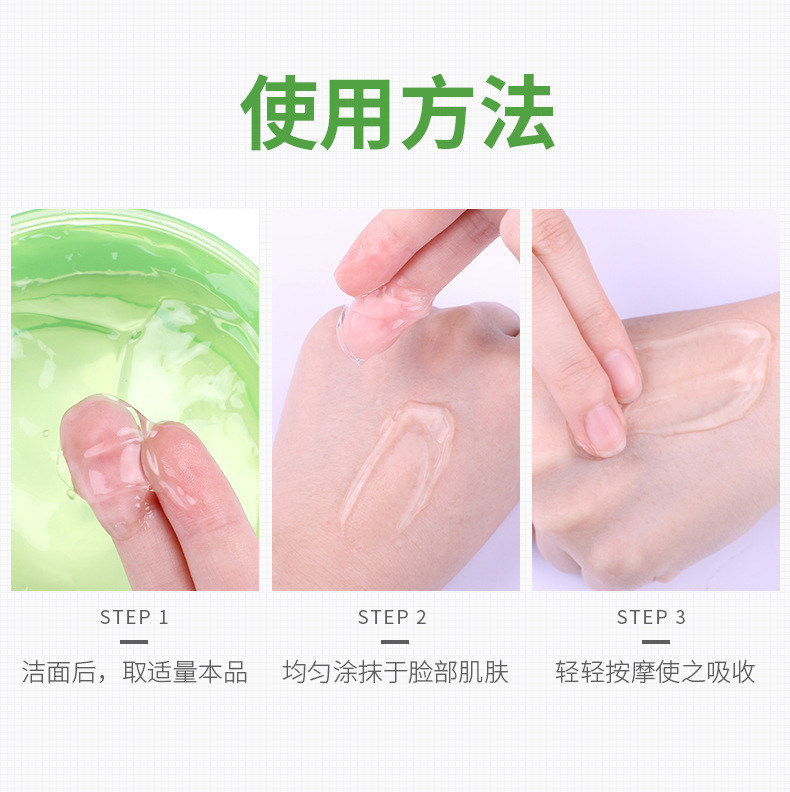 使用方法

STEP 1

洁面后，取适量本品

STEP 2

均匀涂抹于脸部肌肤

STEP 3

轻轻按摩使之吸收