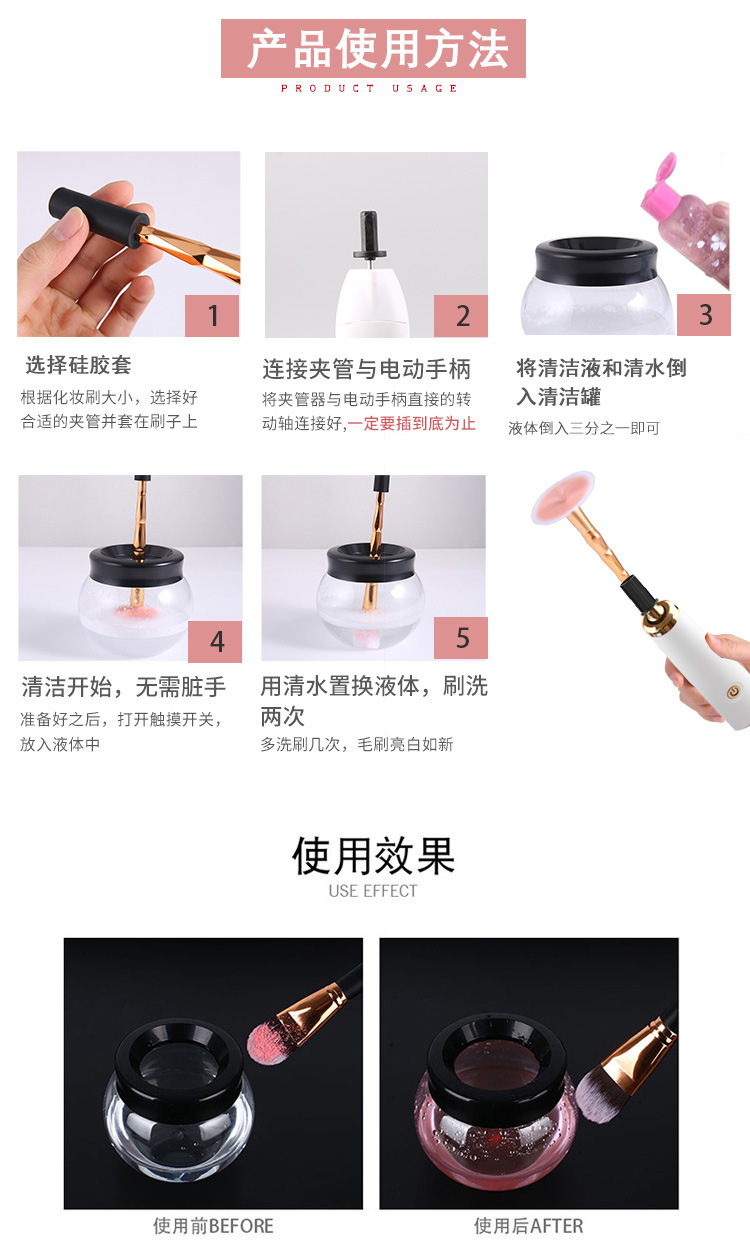 产品使用方法

PRODUCT USAGE

1

选择硅胶套

根据化妆刷大小，选择好合适的夹管并套在刷子上

2

连接夹管与电动手柄

将夹管器与电动手柄直接的转动轴连接好,一定要插到底为止

3

将清洁液和清水倒入清洁罐

液体倒入三分之一即可

4

清洁开始，无需脏手

准备好之后，打开触摸开关，放入液体中

5

用清水置换液体，刷洗两次

多洗刷几次，毛刷亮白如新

使用效果

USE EFFECT

使用前BEFORE

使用后AFTER