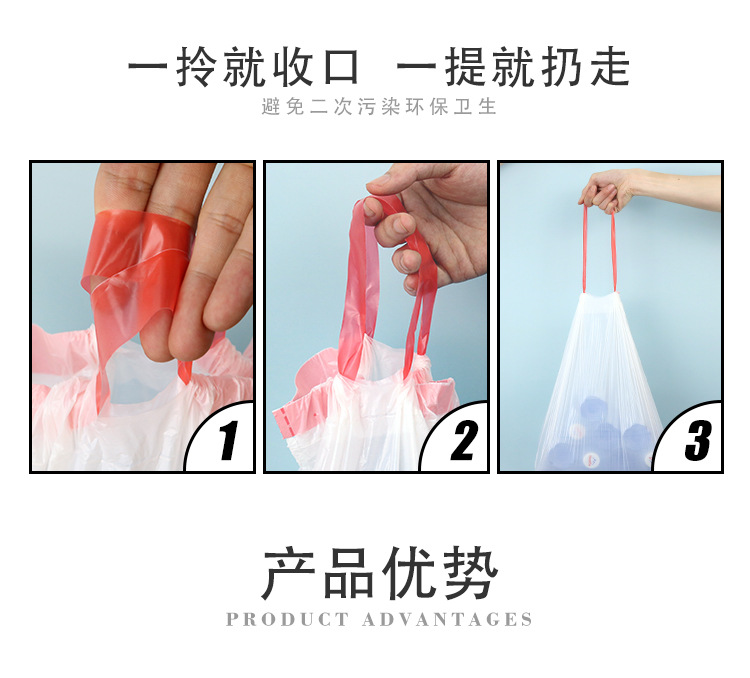 一拎就收口 一提就扔走
避免二次污染环保卫生

1

2

3

产品优势
PRODUCT ADVANTAGES