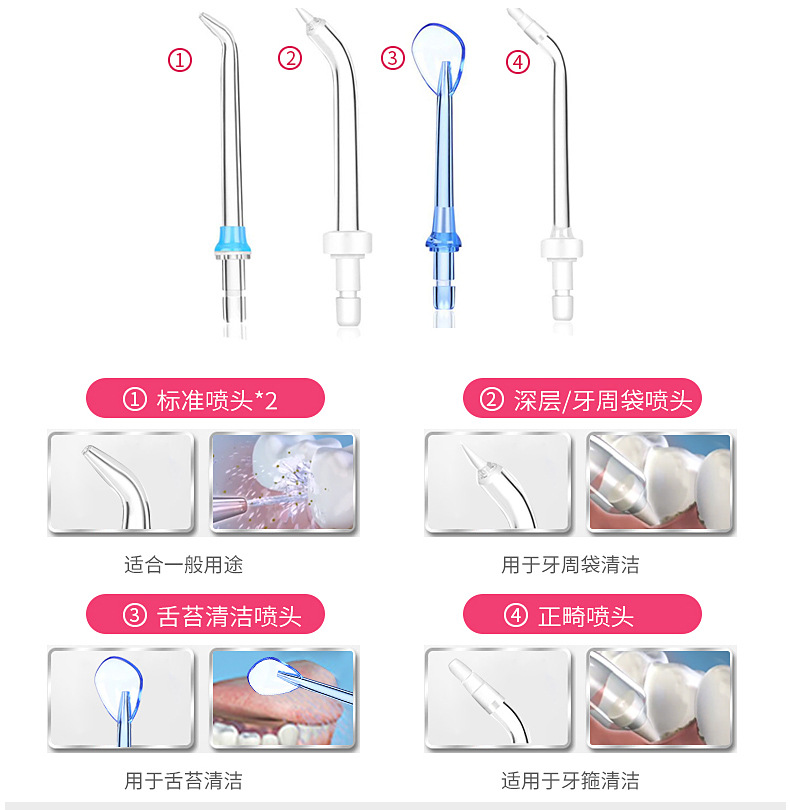 ①

②

③

④

① 标准喷头*2

适合一般用途

② 深层/牙周袋喷头

用于牙周袋清洁

③ 舌苔清洁喷头

用于舌苔清洁

④ 正畸喷头

适用于牙箍清洁