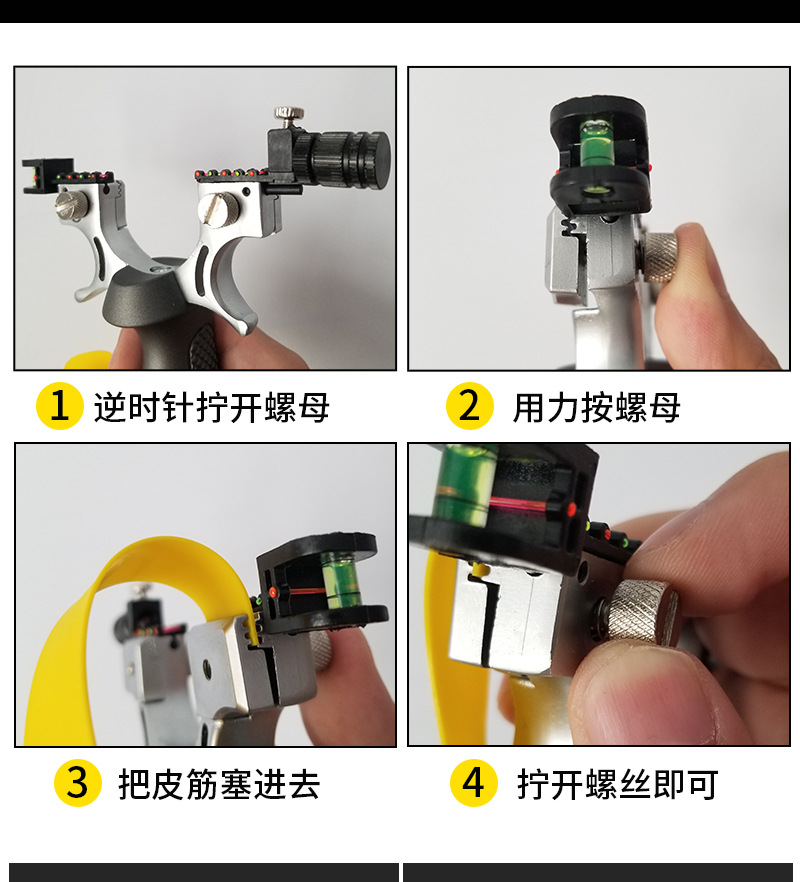 1 逆时针拧开螺母

2 用力按螺母

3 把皮筋塞进去

4 拧开螺丝即可