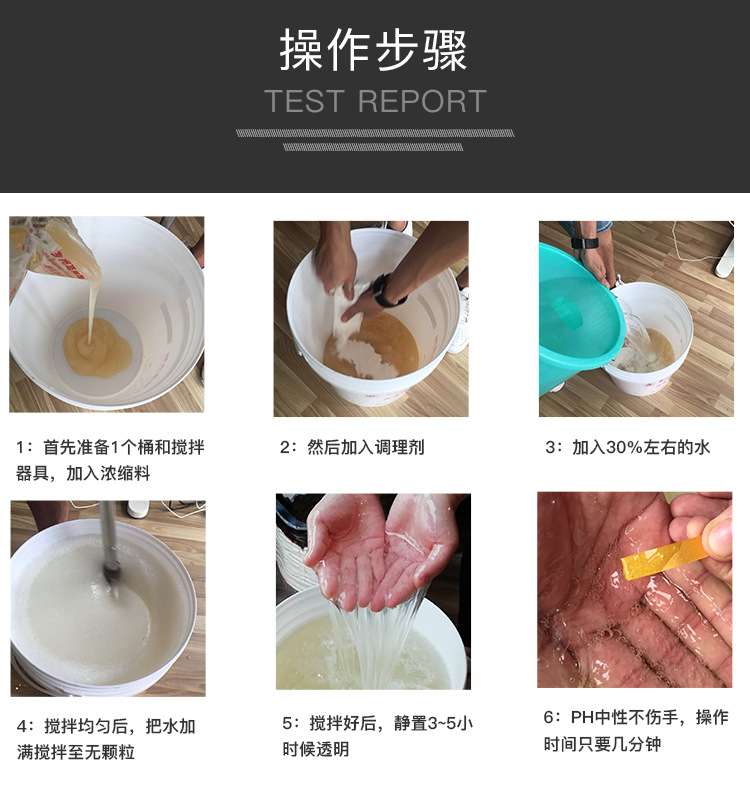 操作步骤
TEST REPORT

1：首先准备1个桶和搅拌器具，加入浓缩料

2：然后加入调理剂

3：加入30%左右的水

4：搅拌均匀后，把水加满搅拌至无颗粒

5：搅拌好后，静置3~5小时候透明

6：PH中性不伤手，操作时间只要几分钟