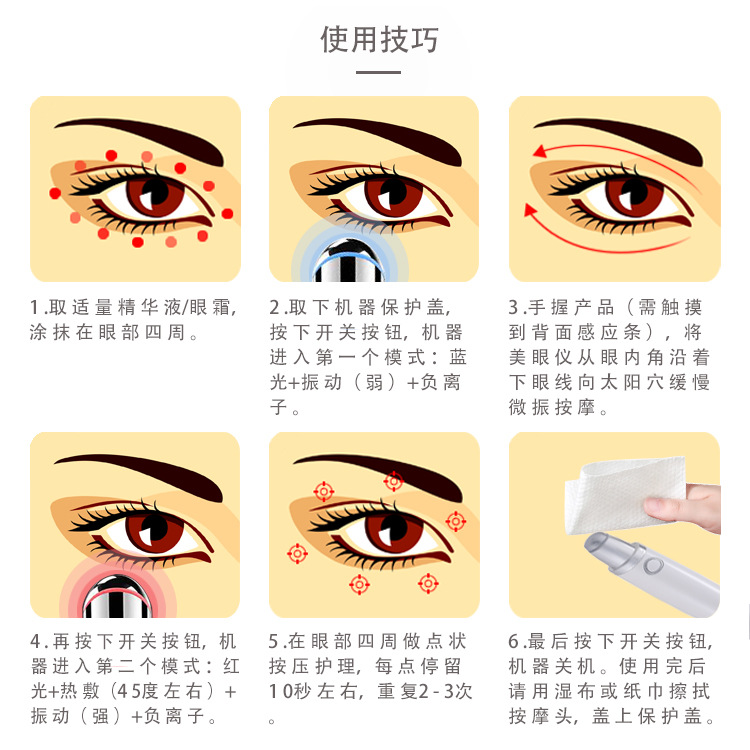 使用技巧

1.取适量精华液/眼霜，涂抹在眼部四周。

2.取下机器保护盖，按下开关按钮，机器进入第一个模式：蓝光+振动（弱）+负离子。

3.手握产品（需触摸到背面感应条），将美眼仪从眼内角沿着下眼线向太阳穴缓慢微振按摩。

4.再按下开关按钮，机器进入第二个模式：红光+热敷（45度左右）+振动（强）+负离子。

5.在眼部四周做点状按压护理，每点停留10秒左右，重复2-3次。

6.最后按下开关按钮，机器关机。使用完后请用湿布或纸巾擦拭按摩头，盖上保护盖。