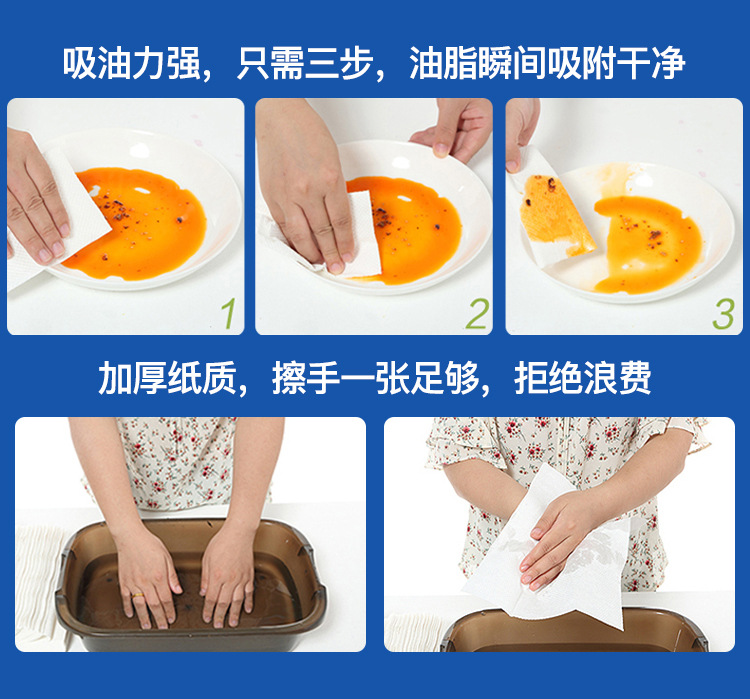 吸油力强，只需三步，油脂瞬间吸附干净

1

2

3

加厚纸质，擦手一张足够，拒绝浪费