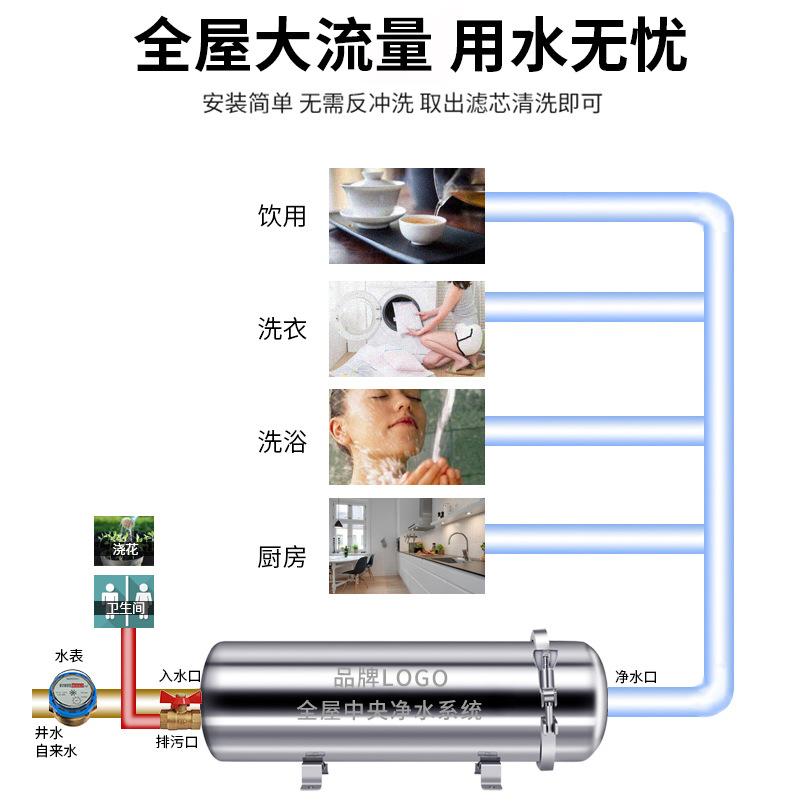 全屋大流量 用水无忧

安装简单 无需反冲洗 取出滤芯清洗即可

饮用

洗衣

洗浴

厨房

浇花

卫生间

水表

井水
自来水

入水口

排污口

品牌LOGO
全屋中央净水系统

净水口