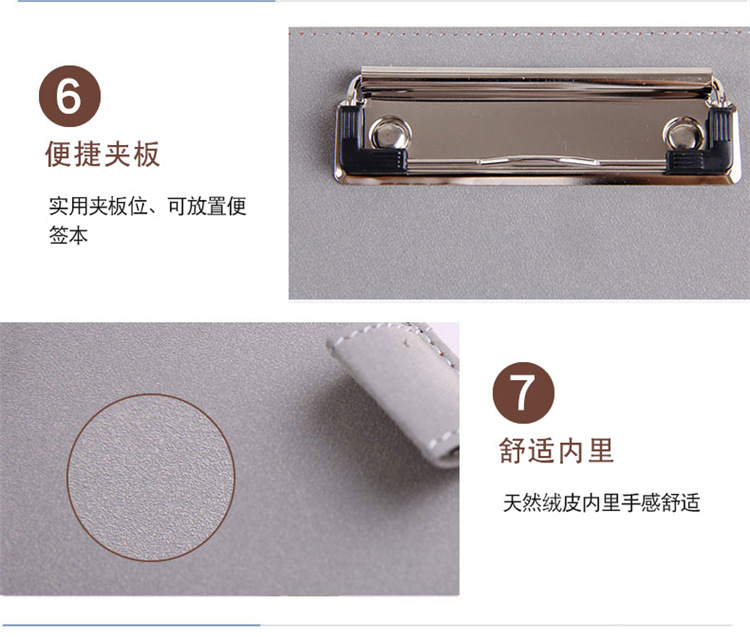 6

便捷夹板

实用夹板位、可放置便签本

7

舒适内里

天然绒皮内里手感舒适