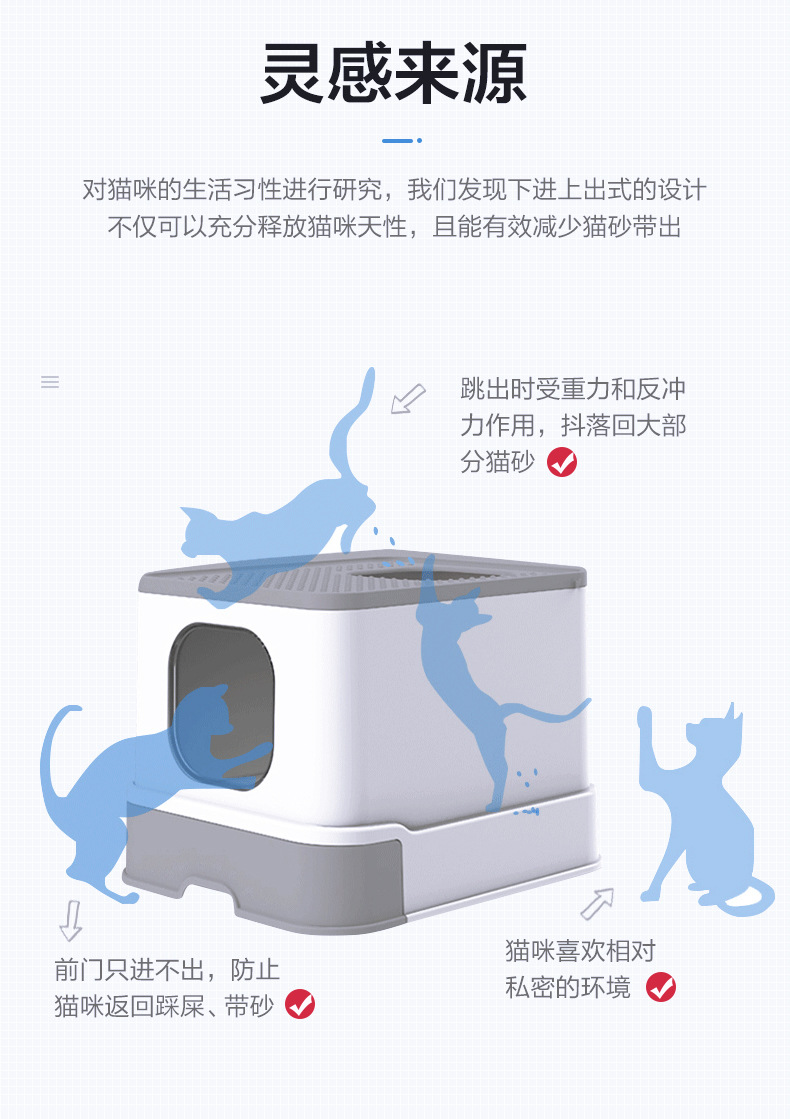 灵感来源

对猫咪的生活习性进行研究，我们发现下进上出式的设计不仅可以充分释放猫咪天性，且能有效减少猫砂带出

跳出时受重力和反冲力作用，抖落回大部分猫砂

前门只进不出，防止猫咪返回踩屎、带砂

猫咪喜欢相对私密的环境