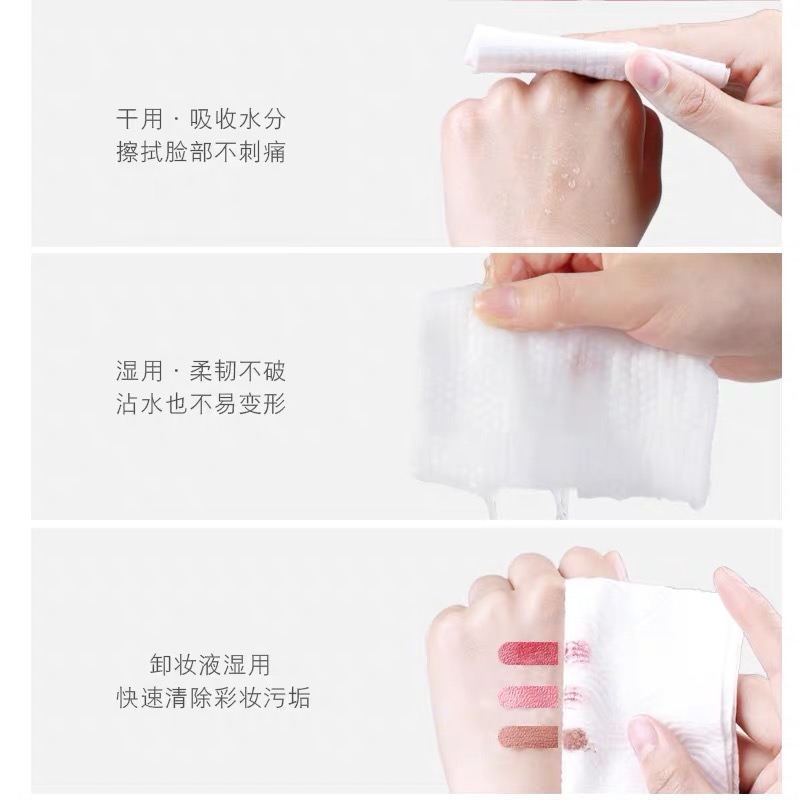 干用 · 吸收水分
擦拭脸部不刺痛

湿用 · 柔韧不破
沾水也不易变形

卸妆液湿用
快速清除彩妆污垢